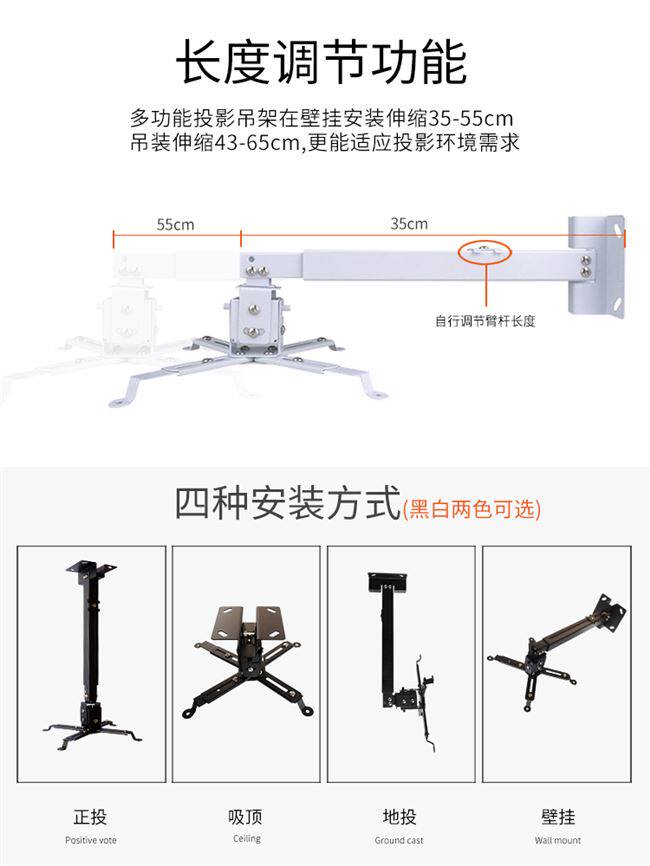 长度调节功能

多功能投影吊架在壁挂安装伸缩35-55cm
吊装伸缩43-65cm,更能适应投影环境需求

55cm

35cm

自行调节臂杆长度

四种安装方式(黑白两色可选)

正投
Positive vote

吸顶
Ceiling

地投
Ground cast

壁挂
Wall mount