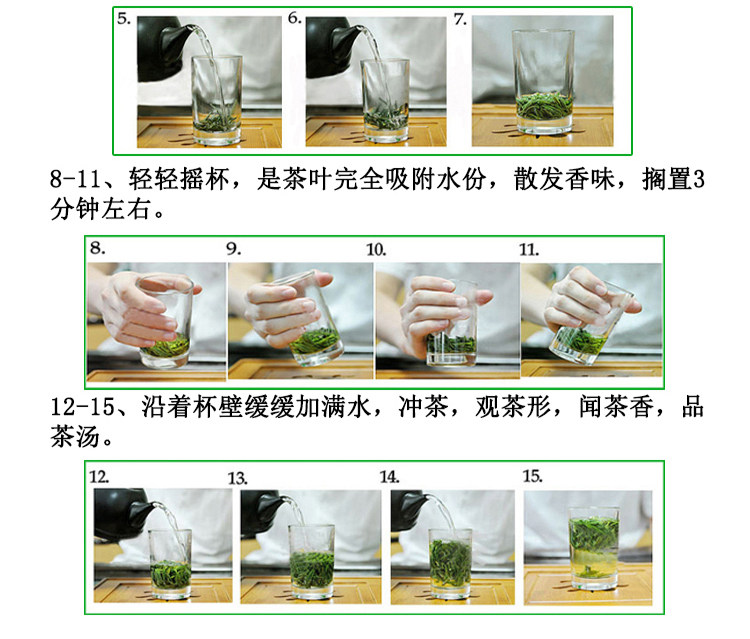 5. 6. 7.

8-11、轻轻摇杯，是茶叶完全吸附水份，散发香味，搁置3分钟左右。

8. 9. 10. 11.

12-15、沿着杯壁缓缓加满水，冲茶，观茶形，闻茶香，品茶汤。

12. 13. 14. 15.