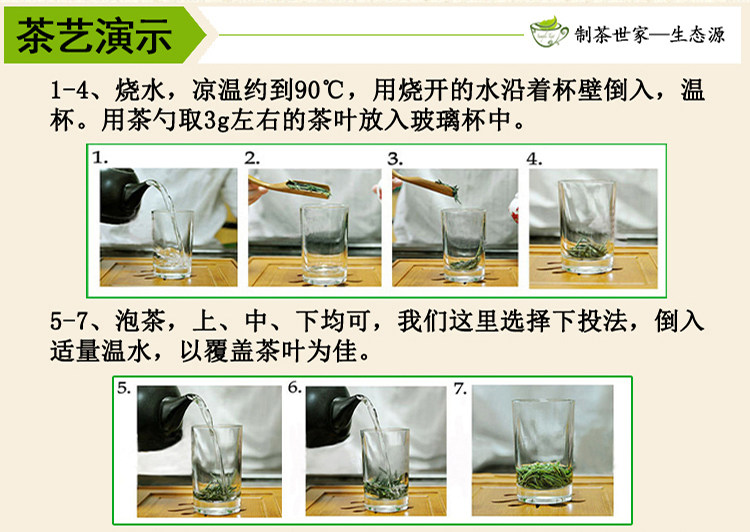 茶艺演示

制茶世家—生态源

1-4、烧水，凉温约到90℃，用烧开的水沿着杯壁倒入，温杯。用茶勺取3g左右的茶叶放入玻璃杯中。

1.

2.

3.

4.

5-7、泡茶，上、中、下均可，我们这里选择下投法，倒入适量温水，以覆盖茶叶为佳。

5.

6.

7.