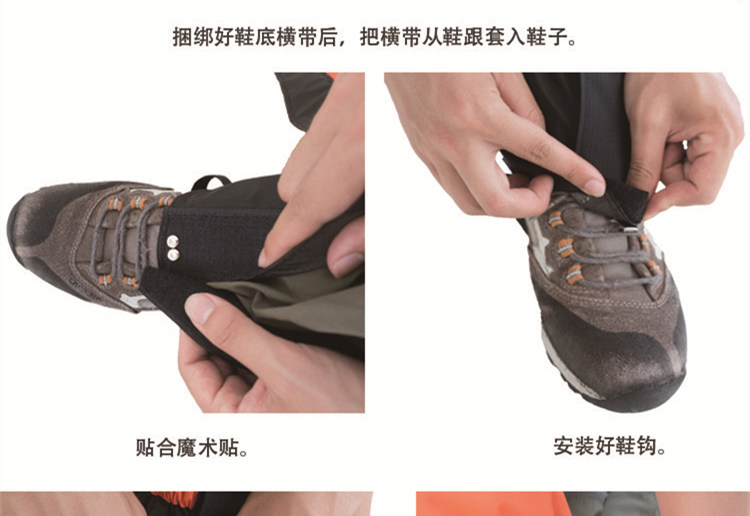 捆绑好鞋底横带后，把横带从鞋跟套入鞋子。

贴合魔术贴。

安装好鞋钩。