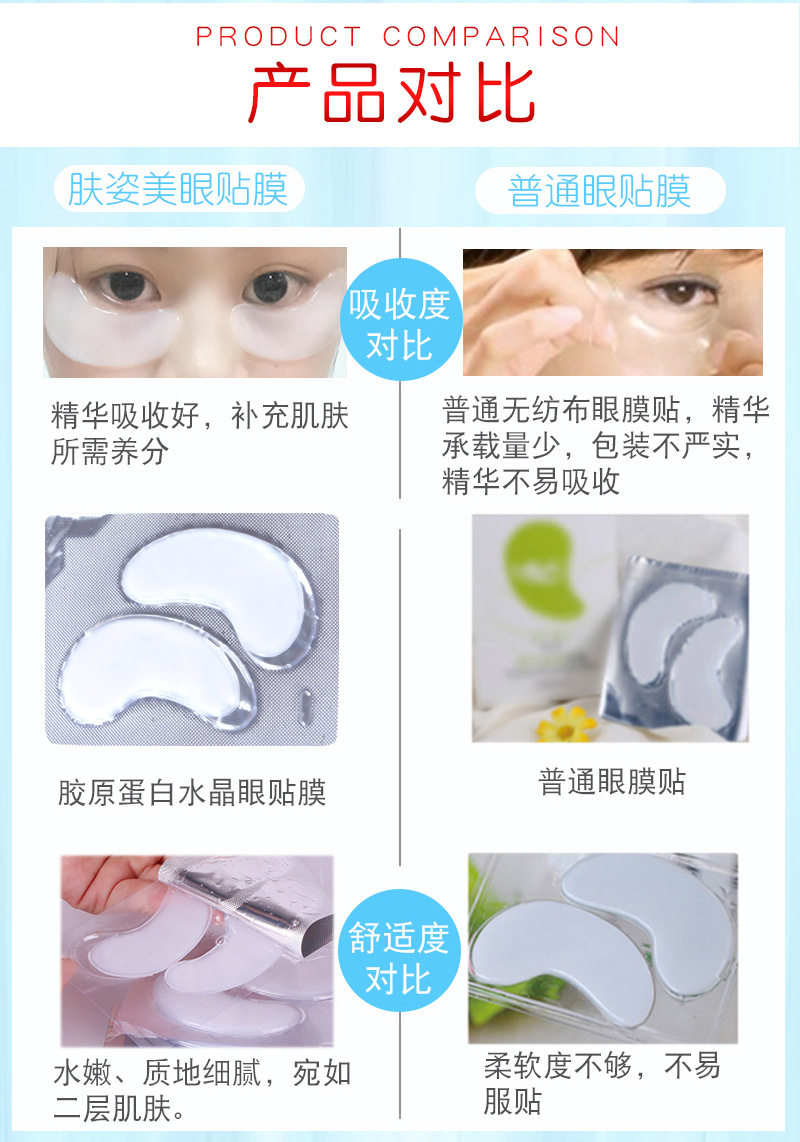 PRODUCT COMPARISON

产品对比

肤姿美眼贴膜

普通眼贴膜

吸收度对比

精华吸收好，补充肌肤所需养分

普通无纺布眼膜贴，精华承载量少，包装不严实，精华不易吸收

胶原蛋白水晶眼贴膜

普通眼膜贴

舒适度对比

水嫩、质地细腻，宛如二层肌肤。

柔软度不够，不易服贴