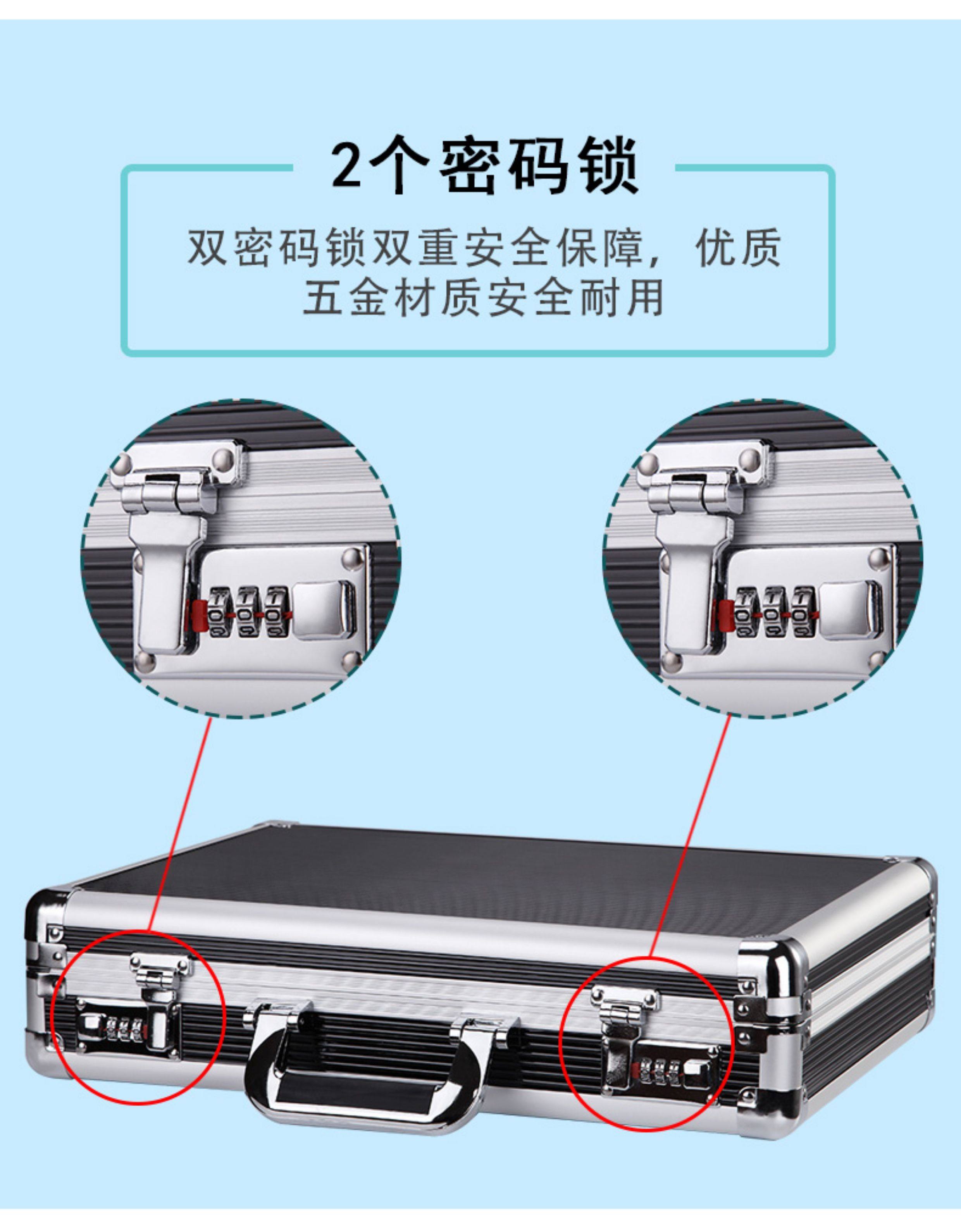 2个密码锁

双密码锁双重安全保障，优质五金材质安全耐用