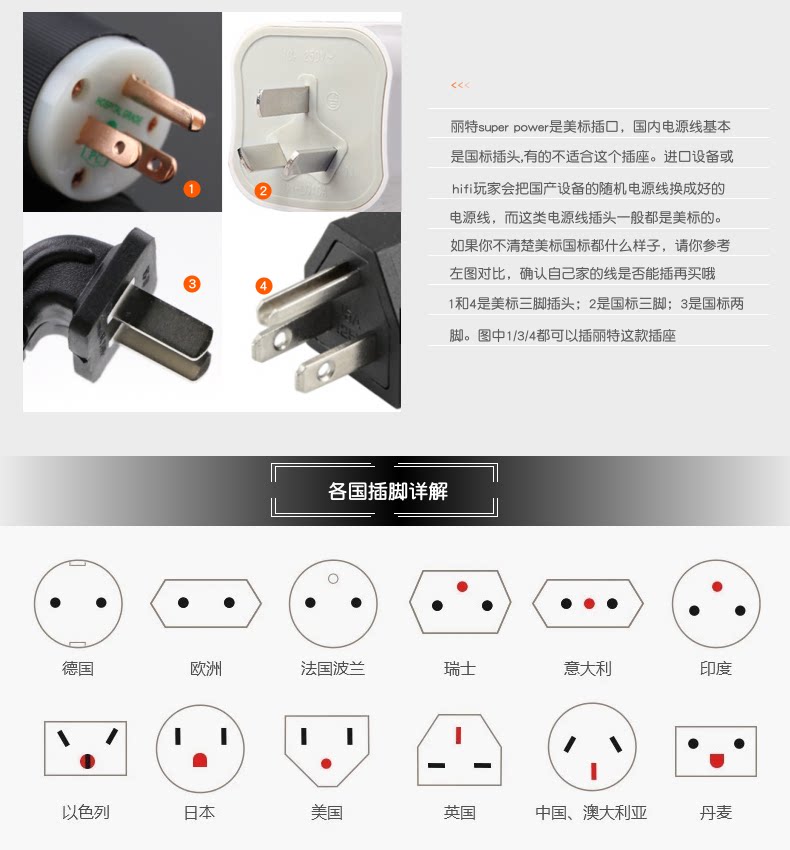 1

2

3

4

<<<

丽特super power是美标插口，国内电源线基本是国标插头,有的不适合这个插座。进口设备或hifi玩家会把国产设备的随机电源线换成好的电源线，而这类电源线插头一般都是美标的。如果你不清楚美标国标都什么样子，请你参考左图对比，确认自己家的线是否能插再买哦

1和4是美标三脚插头；2是国标三脚；3是国标两脚。图中1/3/4都可以插丽特这款插座

各国插脚详解

德国

欧洲

法国波兰

瑞士

意大利

印度

以色列

日本

美国

英国

中国、澳大利亚

丹麦