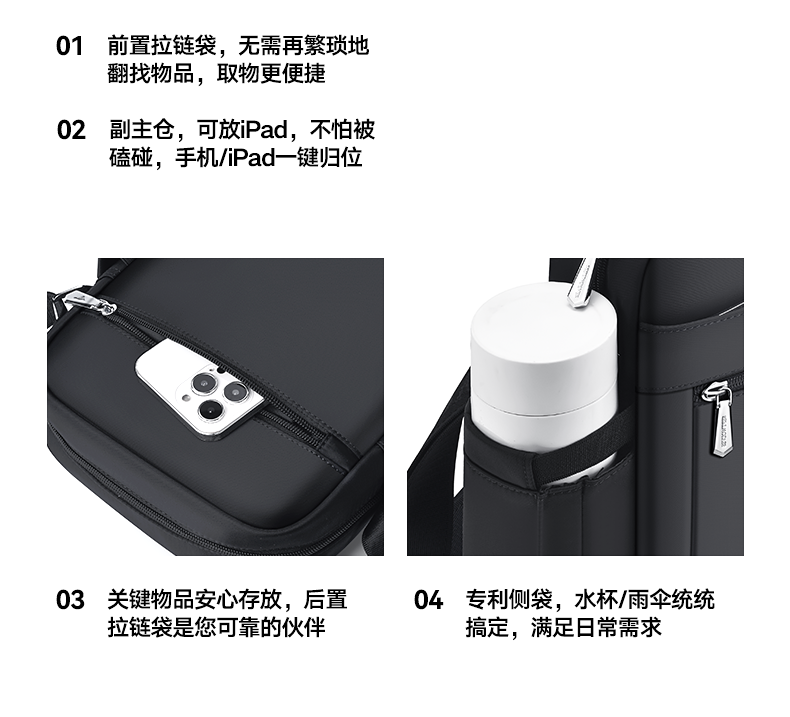 01 前置拉链袋，无需再繁琐地翻找物品，取物更便捷

02 副主仓，可放iPad，不怕被磕碰，手机/iPad一键归位

03 关键物品安心存放，后置拉链袋是您可靠的伙伴

04 专利侧袋，水杯/雨伞统统搞定，满足日常需求