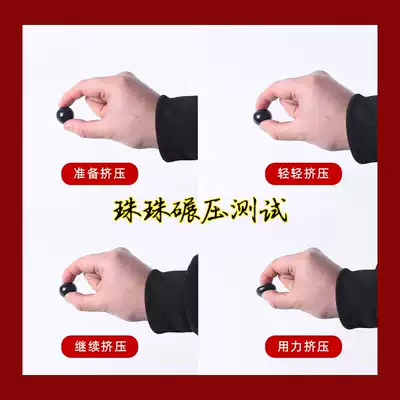 准备挤压

轻轻挤压

珠珠碾压测试

继续挤压

用力挤压