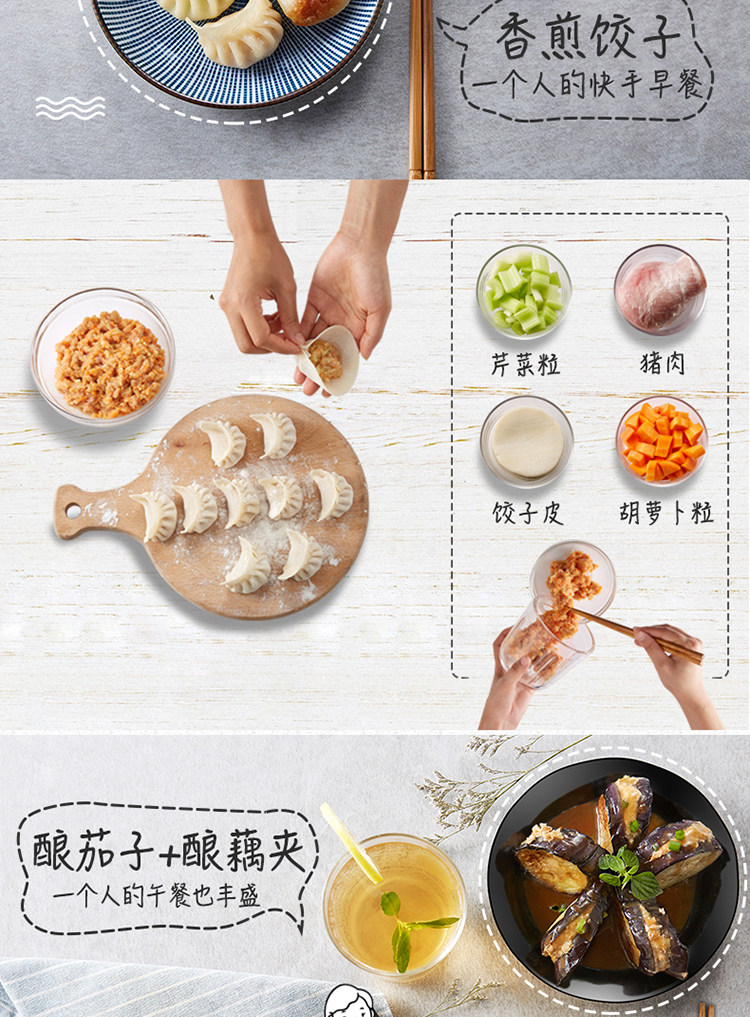 香煎饺子
一个人的快手早餐

芹菜粒
猪肉
饺子皮
胡萝卜粒

酿茄子+酿藕夹
一个人的午餐也丰盛