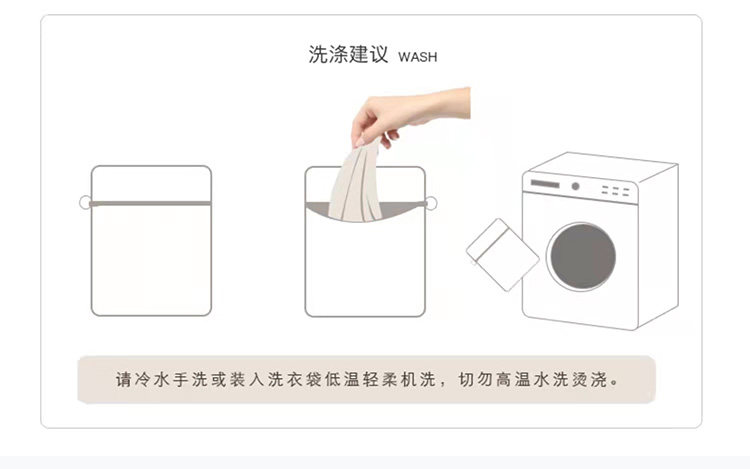 洗涤建议 WASH

请冷水手洗或装入洗衣袋低温轻柔机洗，切勿高温水洗烫浇。