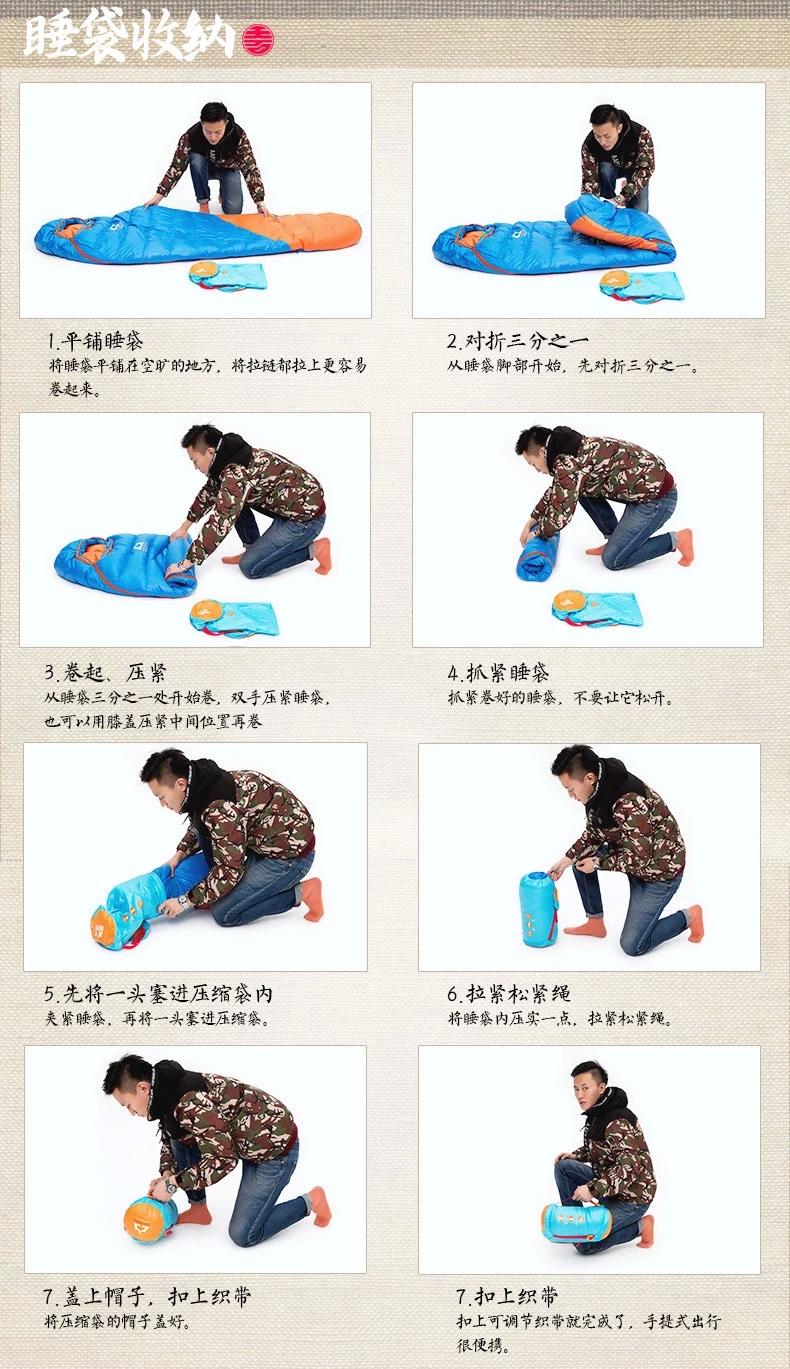 睡袋收纳

1.平铺睡袋
将睡袋平铺在空旷的地方，将拉链都拉上更容易卷起来。

2.对折三分之一
从睡袋脚部开始，先对折三分之一。

3.卷起、压紧
从睡袋三分之一处开始卷，双手压紧睡袋，也可以用膝盖压紧中间位置再卷

4.抓紧睡袋
抓紧卷好的睡袋，不要让它松开。

5.先将一头塞进压缩袋内
夹紧睡袋，再将一头塞进压缩袋。

6.拉紧松紧绳
将睡袋内压实一点，拉紧松紧绳。

7.盖上帽子，扣上织带
将压缩袋的帽子盖好。

7.扣上织带
扣上可调节织带就完成了，手提式出行很便携。