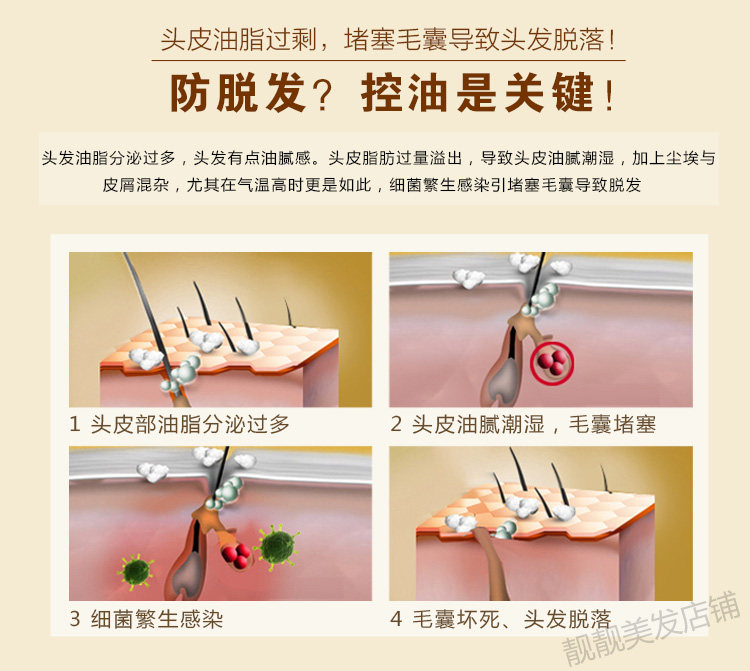 头皮油脂过剩，堵塞毛囊导致头发脱落！

防脱发？控油是关键！

头发油脂分泌过多，头发有点油腻感。头皮脂肪过量溢出，导致头皮油腻潮湿，加上尘埃与皮屑混杂，尤其在气温高时更是如此，细菌繁生感染引堵塞毛囊导致脱发

1 头皮部油脂分泌过多

2 头皮油腻潮湿，毛囊堵塞

3 细菌繁生感染

4 毛囊坏死、头发脱落

靓靓美发店铺