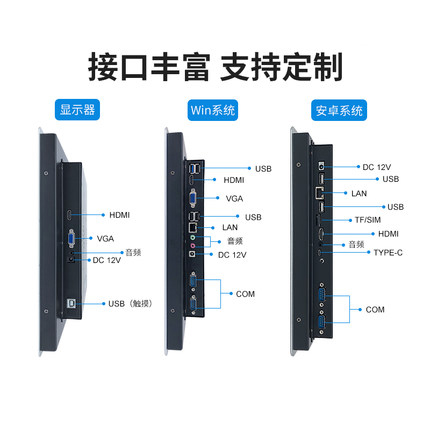 接口丰富 支持定制

显示器

HDMI
VGA
音频
DC 12V
USB（触摸）

Win系统

USB
HDMI
VGA
USB
LAN
音频
DC 12V
COM

安卓系统

DC 12V
USB
LAN
USB
TF/SIM
HDMI
音频
TYPE-C
COM