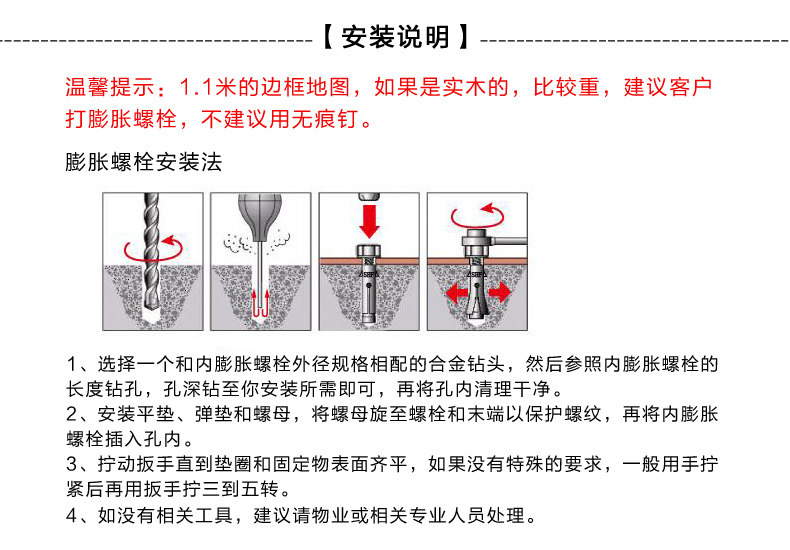 【安装说明】

温馨提示：1.1米的边框地图，如果是实木的，比较重，建议客户打膨胀螺栓，不建议用无痕钉。

膨胀螺栓安装法

1、选择一个和内膨胀螺栓外径规格相配的合金钻头，然后参照内膨胀螺栓的长度钻孔，孔深钻至你安装所需即可，再将孔内清理干净。
2、安装平垫、弹垫和螺母，将螺母旋至螺栓和末端以保护螺纹，再将内膨胀螺栓插入孔内。
3、拧动扳手直到垫圈和固定物表面齐平，如果没有特殊的要求，一般用手拧紧后再用扳手拧三到五转。
4、如没有相关工具，建议请物业或相关专业人员处理。