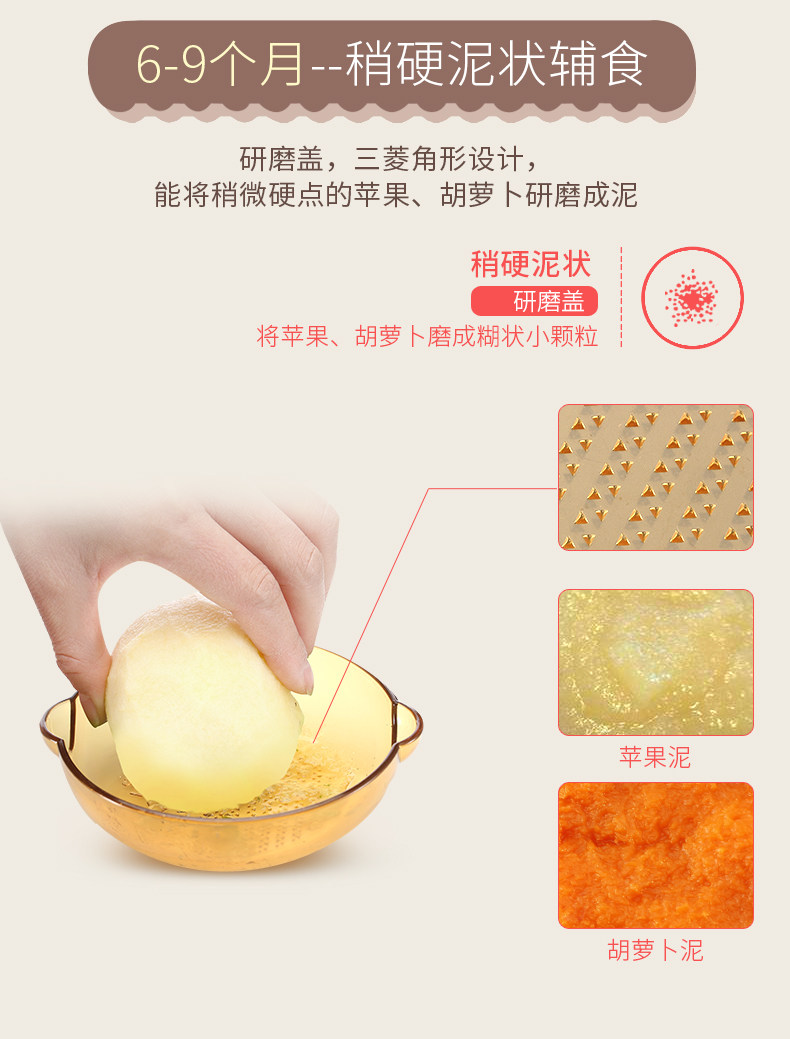 6-9个月--稍硬泥状辅食

研磨盖，三菱角形设计，
能将稍微硬点的苹果、胡萝卜研磨成泥

稍硬泥状
研磨盖
将苹果、胡萝卜磨成糊状小颗粒

苹果泥

胡萝卜泥