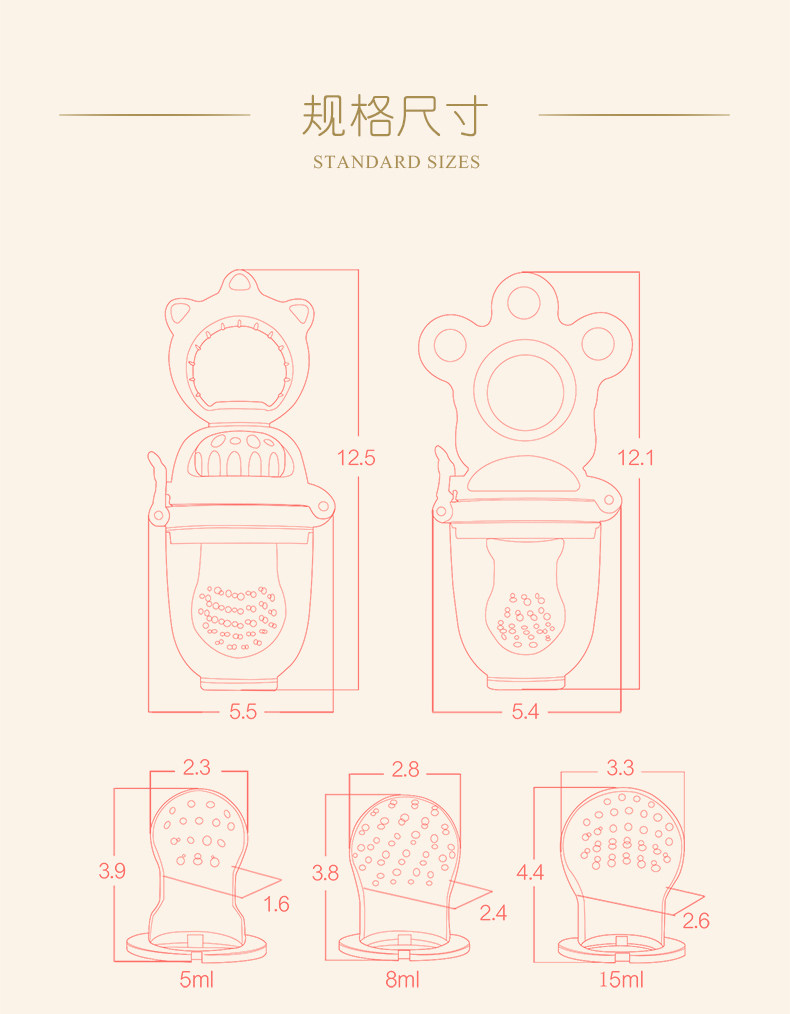 规格尺寸
STANDARD SIZES

12.5
5.5
12.1
5.4

2.3
3.9
1.6
5ml

2.8
3.8
2.4
8ml

3.3
4.4
2.6
15ml