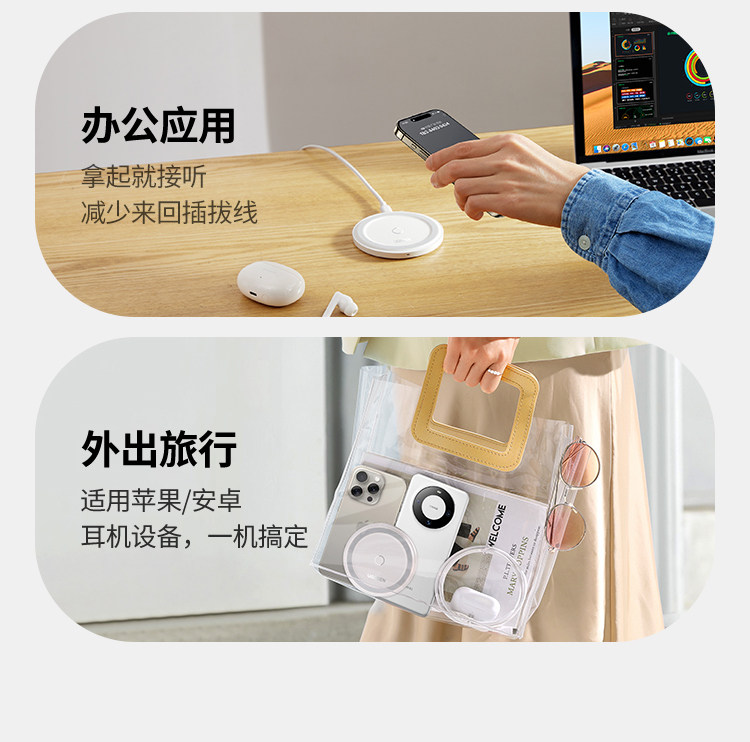 办公应用

拿起就接听
减少来回插拔线

外出旅行

适用苹果/安卓
耳机设备，一机搞定

WELCOME