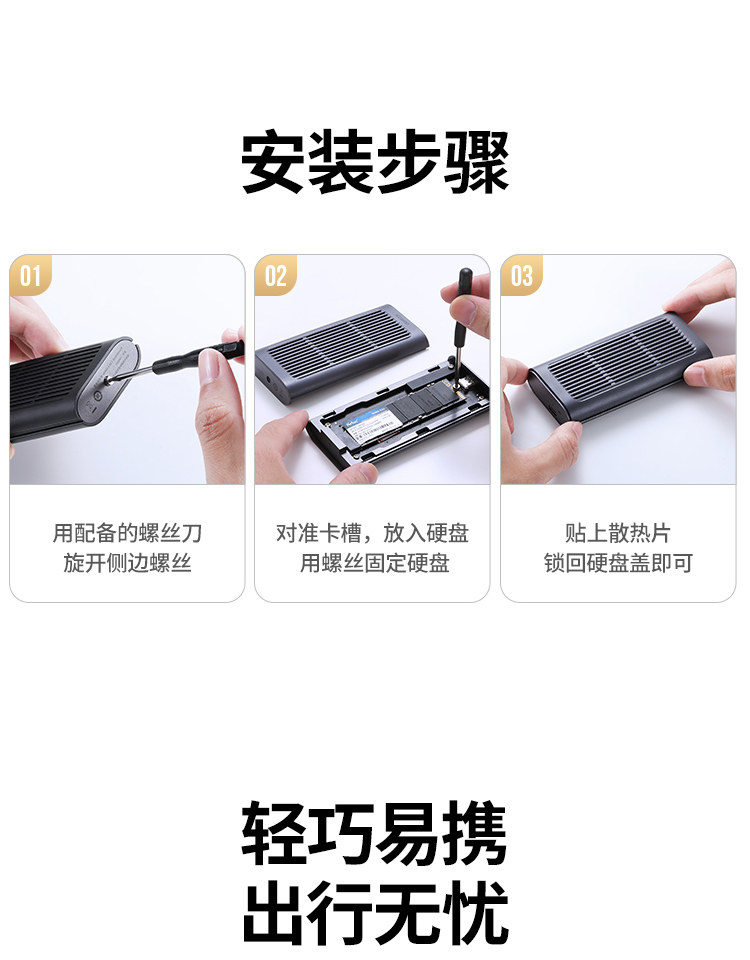 安装步骤

01

用配备的螺丝刀
旋开侧边螺丝

02

对准卡槽，放入硬盘
用螺丝固定硬盘

03

贴上散热片
锁回硬盘盖即可

轻巧易携
出行无忧