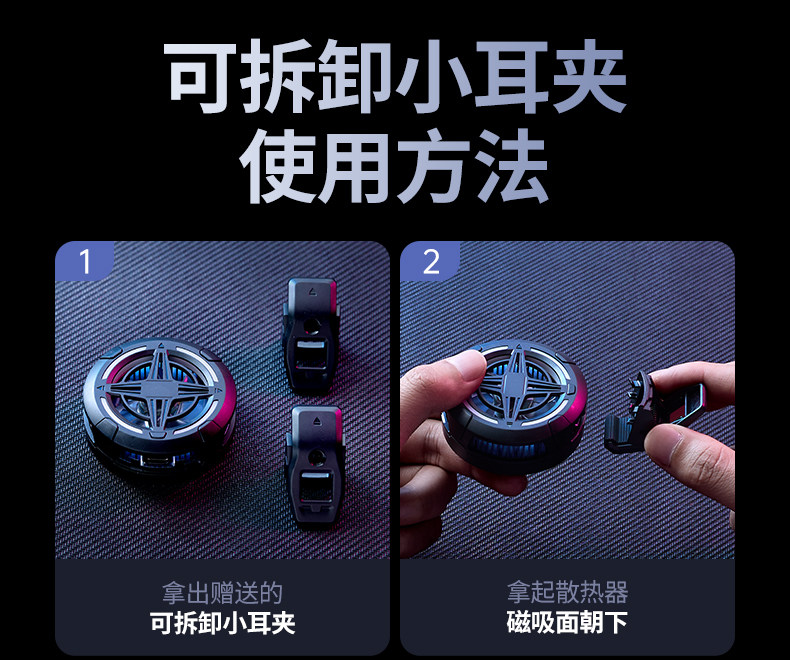 可拆卸小耳夹
使用方法

1

拿出赠送的
可拆卸小耳夹

2

拿起散热器
磁吸面朝下