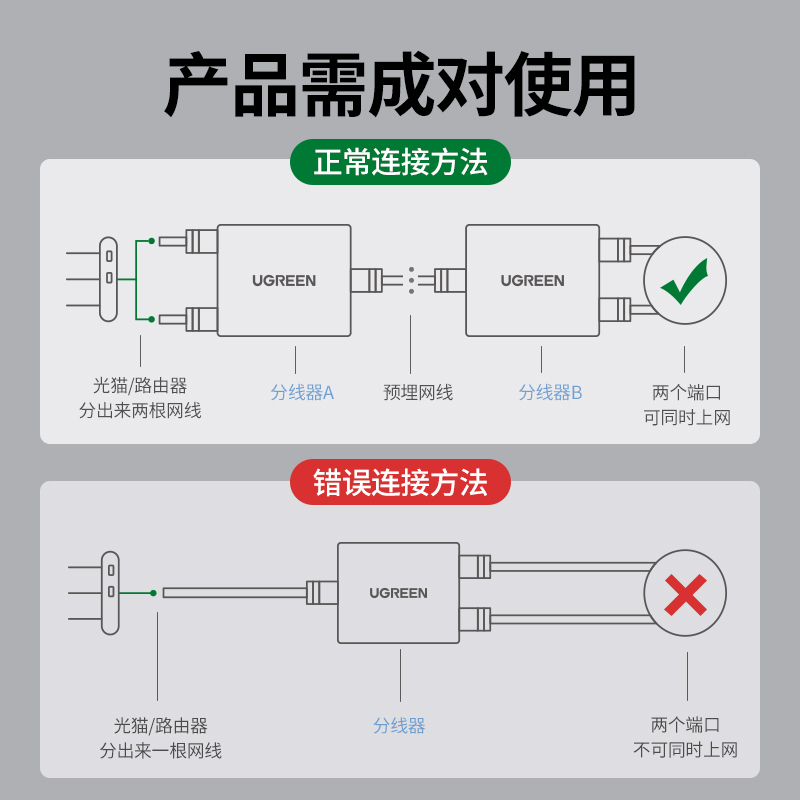 产品需成对使用

正常连接方法

UGREEN

UGREEN

光猫/路由器
分出来两根网线

分线器A

预埋网线

分线器B

两个端口
可同时上网

错误连接方法

UGREEN

光猫/路由器
分出来一根网线

分线器

两个端口
不可同时上网