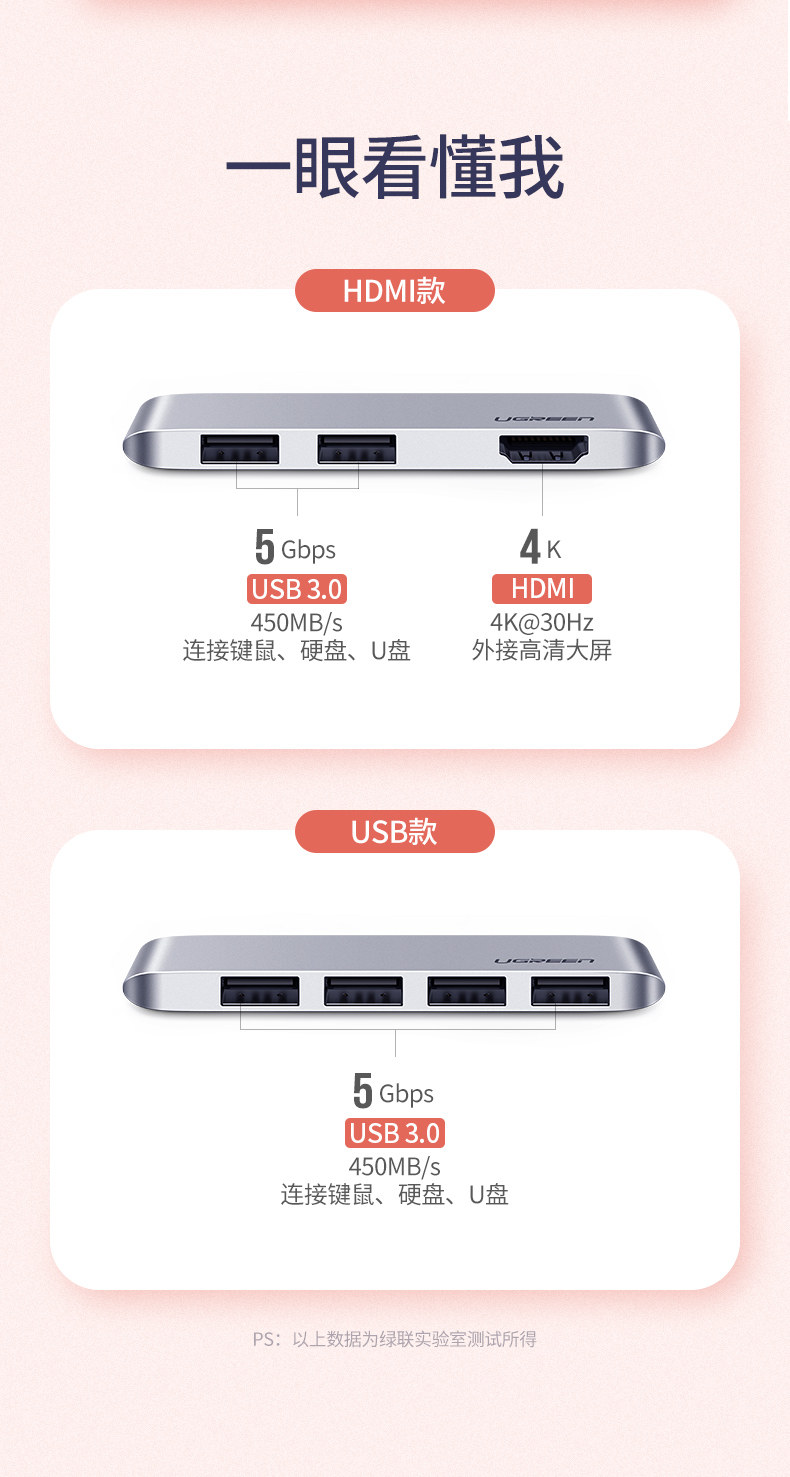 一眼看懂我

HDMI款

UGREEN

5 Gbps
USB 3.0
450MB/s
连接键鼠、硬盘、U盘

4 K
HDMI
4K@30Hz
外接高清大屏

USB款

UGREEN

5 Gbps
USB 3.0
450MB/s
连接键鼠、硬盘、U盘

PS：以上数据为绿联实验室测试所得