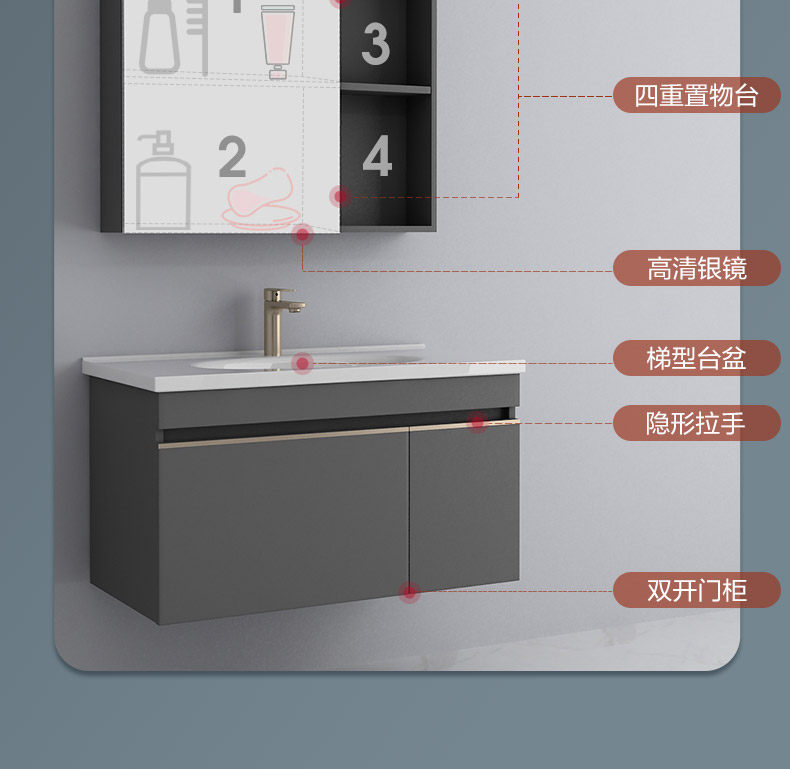 3
2
4
四重置物台
高清银镜
梯型台盆
隐形拉手
双开门柜