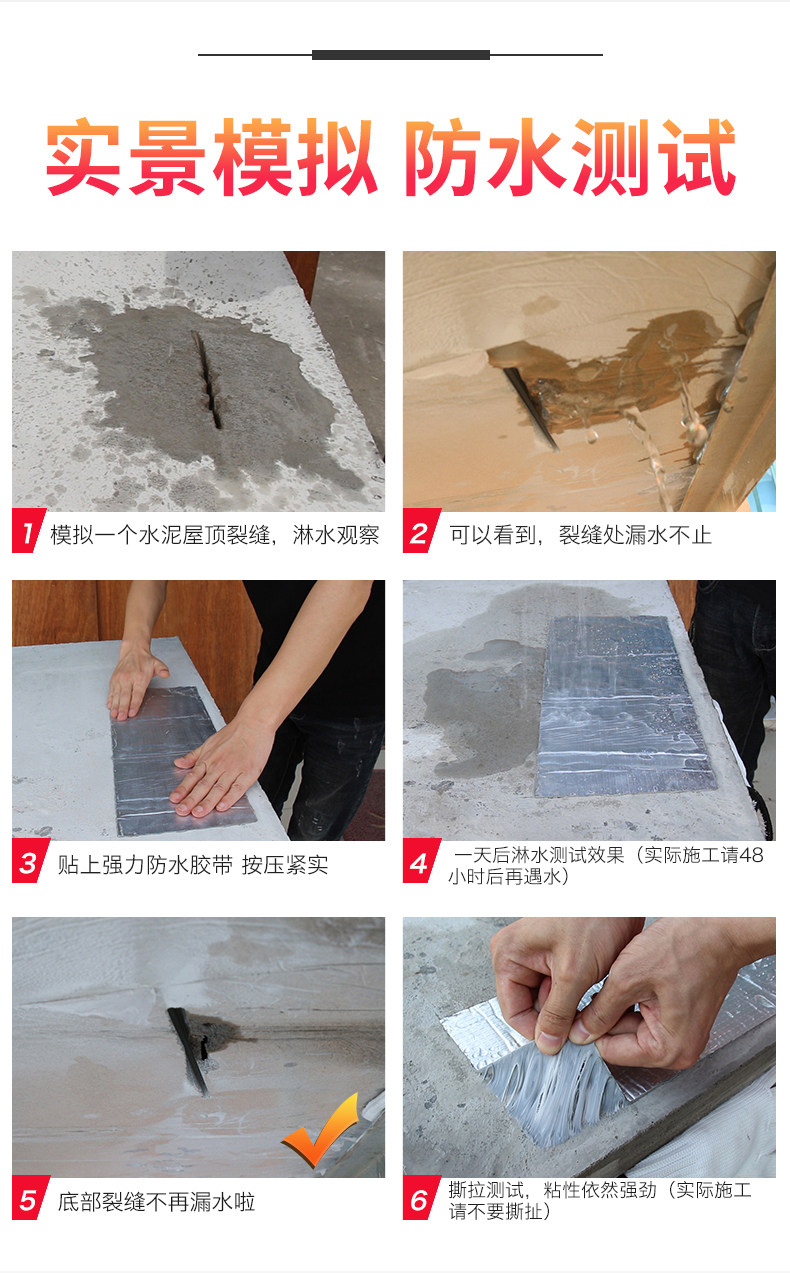 实景模拟 防水测试

1 模拟一个水泥屋顶裂缝，淋水观察

2 可以看到，裂缝处漏水不止

3 贴上强力防水胶带 按压紧实

4 一天后淋水测试效果（实际施工请48小时后再遇水）

5 底部裂缝不再漏水啦

6 撕拉测试，粘性依然强劲（实际施工请不要撕扯）