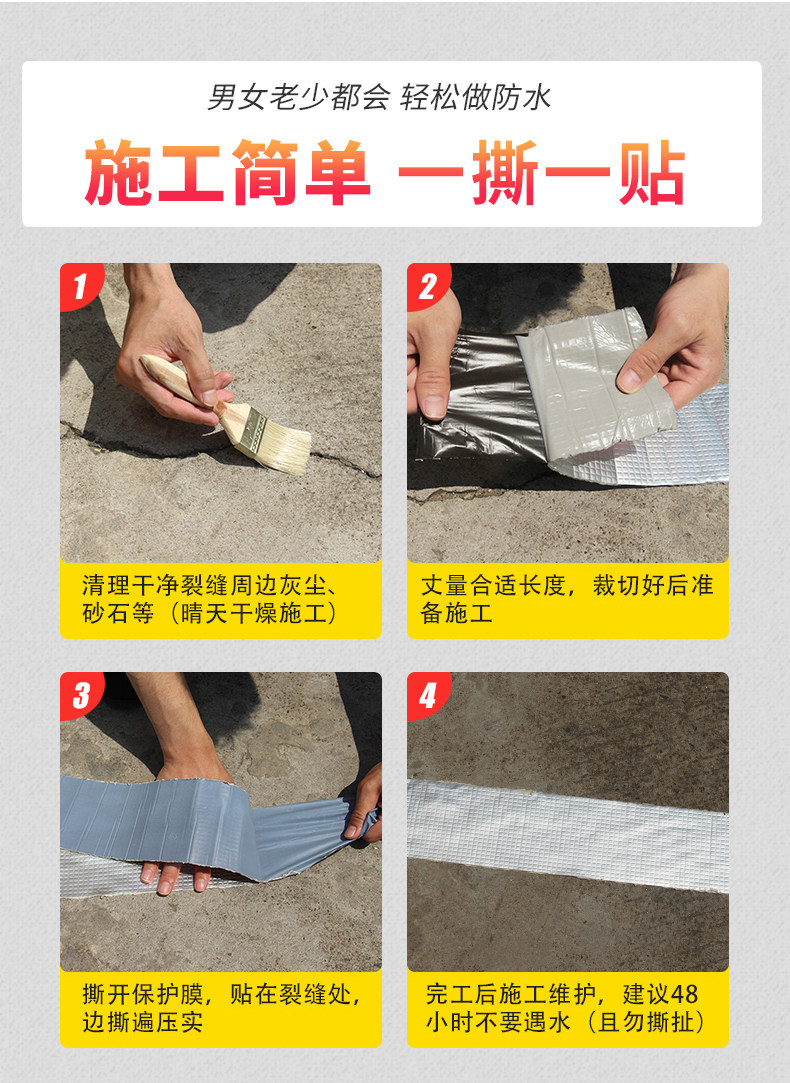 男女老少都会 轻松做防水

施工简单 一撕一贴

1

清理干净裂缝周边灰尘、砂石等（晴天干燥施工）

2

丈量合适长度，裁切好后准备施工

3

撕开保护膜，贴在裂缝处，边撕遍压实

4

完工后施工维护，建议48小时不要遇水（且勿撕扯）