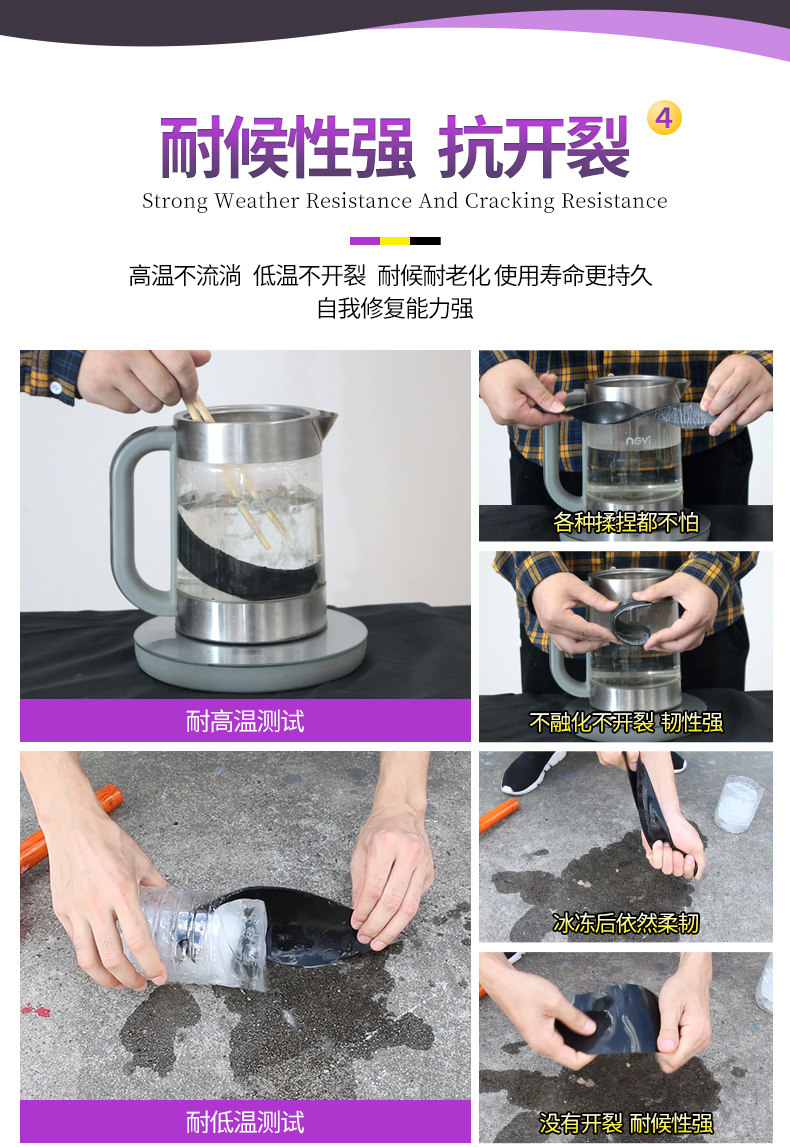 耐候性强 抗开裂

4

Strong Weather Resistance And Cracking Resistance

高温不流淌 低温不开裂 耐候耐老化 使用寿命更持久
自我修复能力强

耐高温测试

各种揉捏都不怕

不融化不开裂 韧性强

耐低温测试

冰冻后依然柔韧

没有开裂 耐候性强