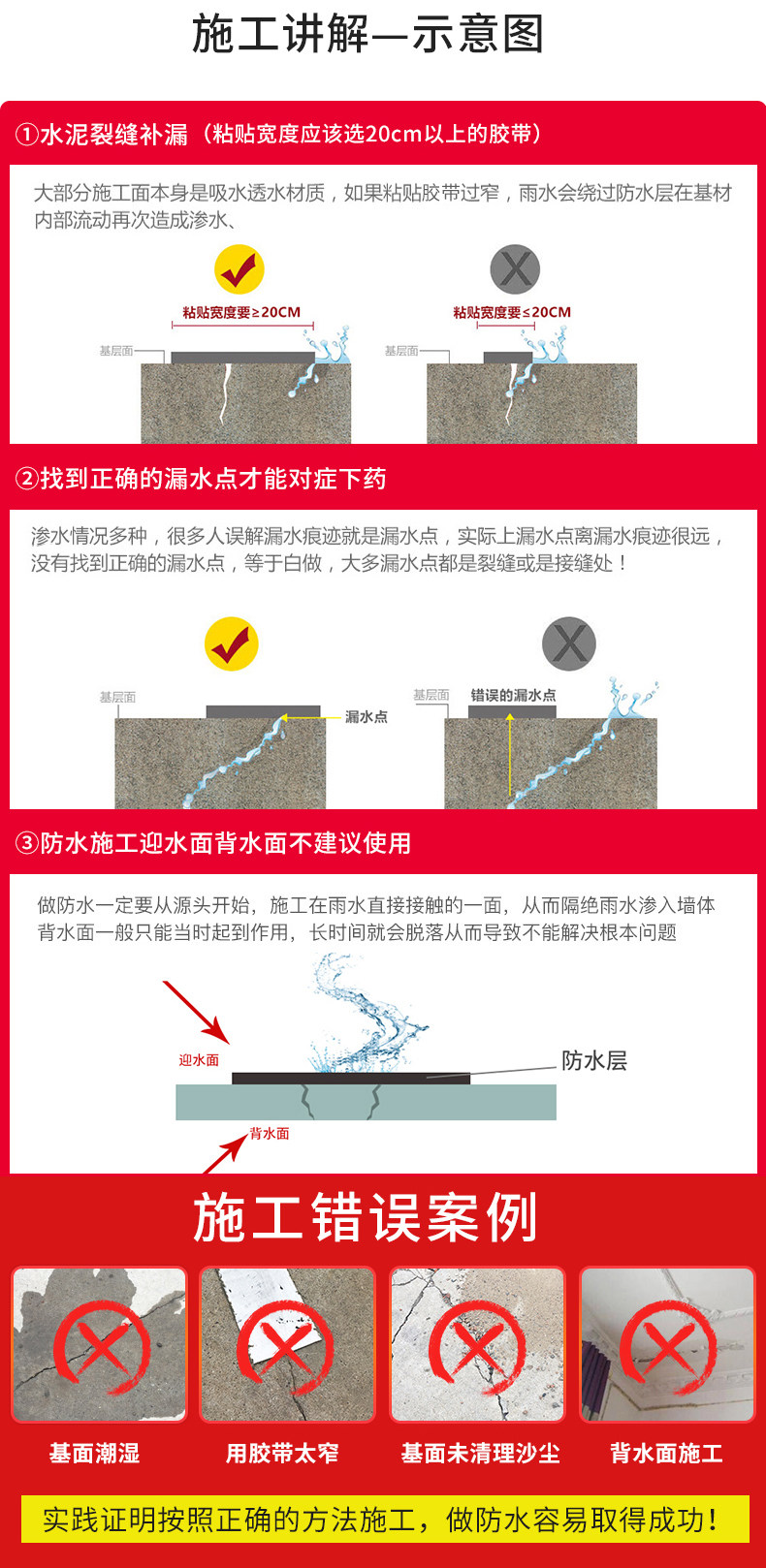 施工讲解—示意图

①水泥裂缝补漏（粘贴宽度应该选20cm以上的胶带）

大部分施工面本身是吸水透水材质，如果粘贴胶带过窄，雨水会绕过防水层在基材内部流动再次造成渗水、

粘贴宽度要≥20CM

基层面

粘贴宽度要≤20CM

基层面

②找到正确的漏水点才能对症下药

渗水情况多种，很多人误解漏水痕迹就是漏水点，实际上漏水点离漏水痕迹很远，没有找到正确的漏水点，等于白做，大多漏水点都是裂缝或是接缝处！

基层面

漏水点

基层面

错误的漏水点

③防水施工迎水面背水面不建议使用

做防水一定要从源头开始，施工在雨水直接接触的一面，从而隔绝雨水渗入墙体背水面一般只能当时起到作用，长时间就会脱落从而导致不能解决根本问题

迎水面

防水层

背水面

施工错误案例

基面潮湿

用胶带太窄

基面未清理沙尘

背水面施工

实践证明按照正确的方法施工，做防水容易取得成功！