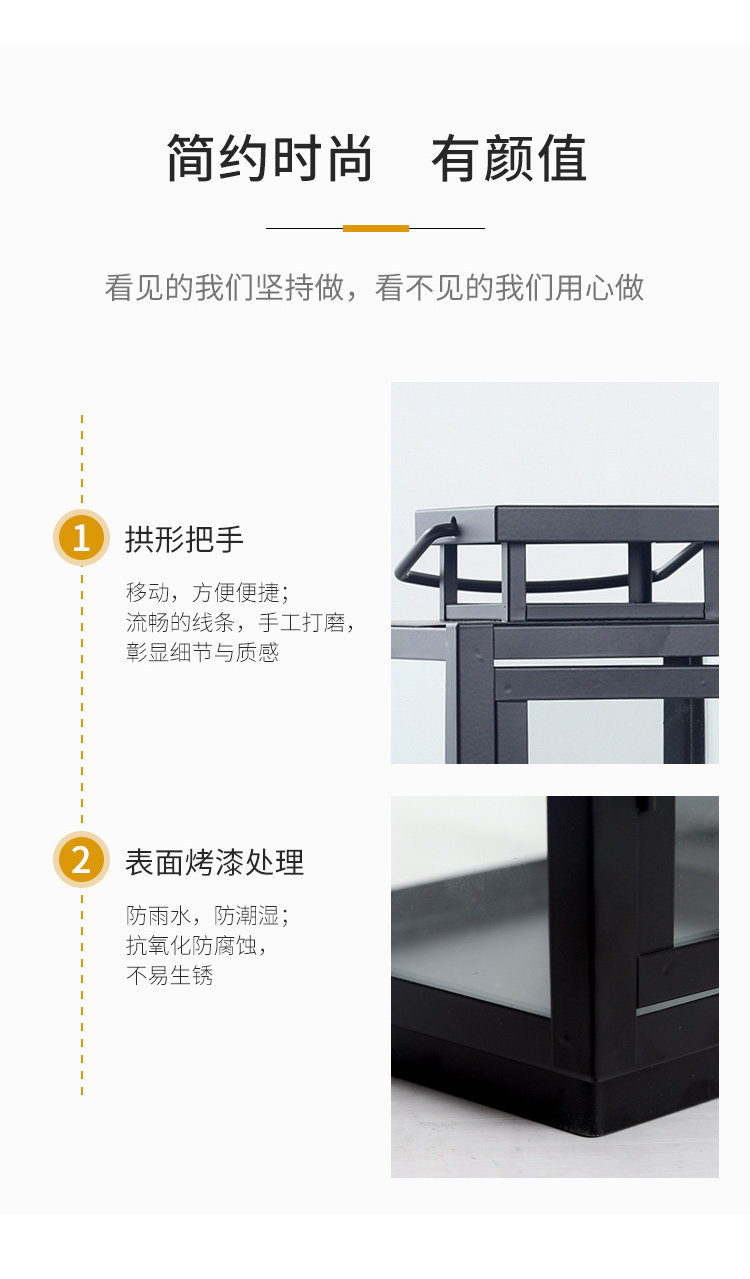 简约时尚 有颜值

看见的我们坚持做，看不见的我们用心做

1 拱形把手

移动，方便便捷；
流畅的线条，手工打磨，
彰显细节与质感

2 表面烤漆处理

防雨水，防潮湿；
抗氧化防腐蚀，
不易生锈