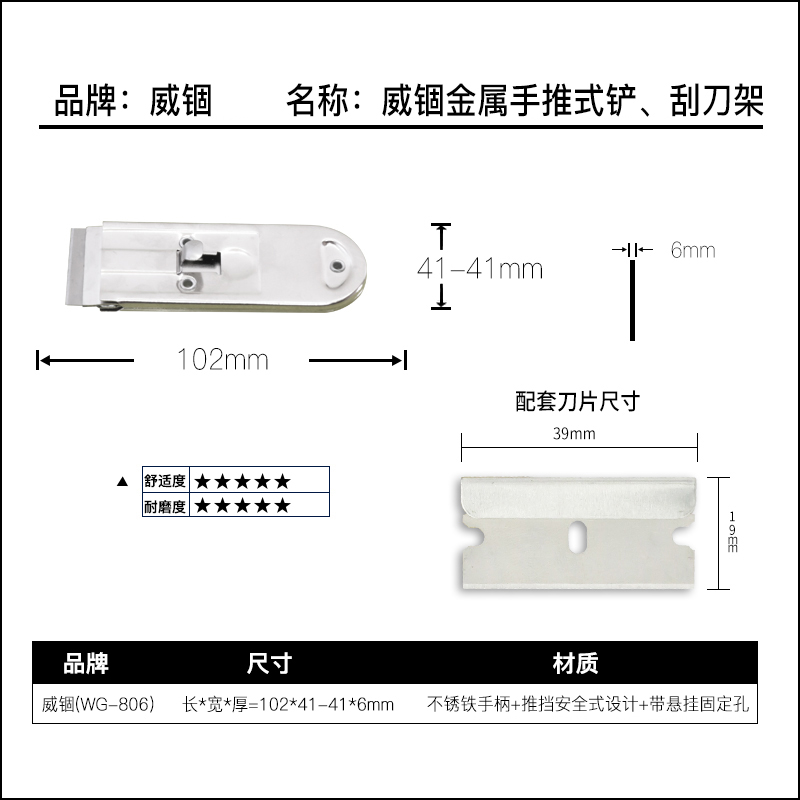 品牌：威锢　　名称：威锢金属手推式铲、刮刀架

41-41mm

6mm

102mm

配套刀片尺寸

39mm

19mm

▲

| 舒适度 | ★★★★★ |
|---|---|
| 耐磨度 | ★★★★★ |

| 品牌 | 尺寸 | 材质 |
|---|---|---|
| 威锢(WG-806) | 长*宽*厚=102*41-41*6mm | 不锈铁手柄+推挡安全式设计+带悬挂固定孔 |