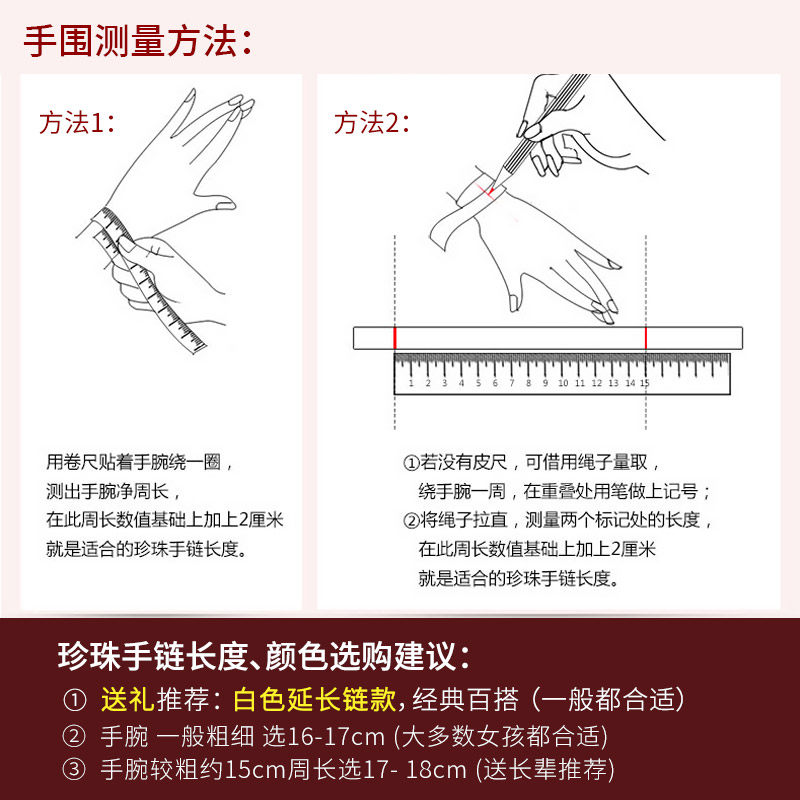 手围测量方法：

方法1：

用卷尺贴着手腕绕一圈，
测出手腕净周长，
在此周长数值基础上加上2厘米
就是适合的珍珠手链长度。

方法2：

1 2 3 4 5 6 7 8 9 10 11 12 13 14 15

①若没有皮尺，可借用绳子量取，
绕手腕一周，在重叠处用笔做上记号；
②将绳子拉直，测量两个标记处的长度，
在此周长数值基础上加上2厘米
就是适合的珍珠手链长度。

珍珠手链长度、颜色选购建议：
① 送礼推荐：白色延长链款，经典百搭（一般都合适）
② 手腕 一般粗细 选16-17cm (大多数女孩都合适)
③ 手腕较粗约15cm周长选17- 18cm (送长辈推荐)