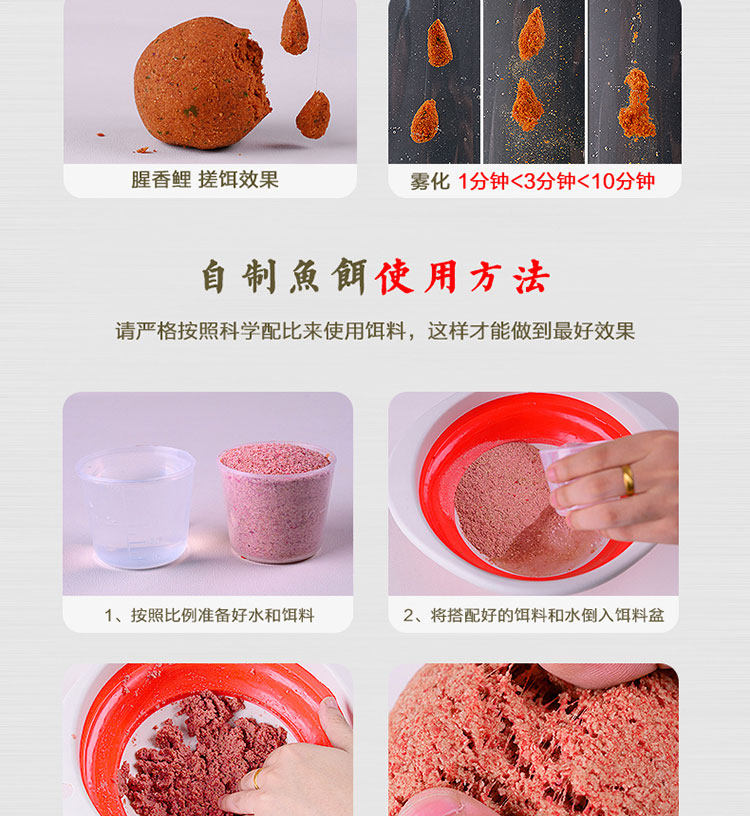 腥香鲤 搓饵效果

雾化 1分钟<3分钟<10分钟

自制魚餌使用方法

请严格按照科学配比来使用饵料，这样才能做到最好效果

1、按照比例准备好水和饵料

2、将搭配好的饵料和水倒入饵料盆