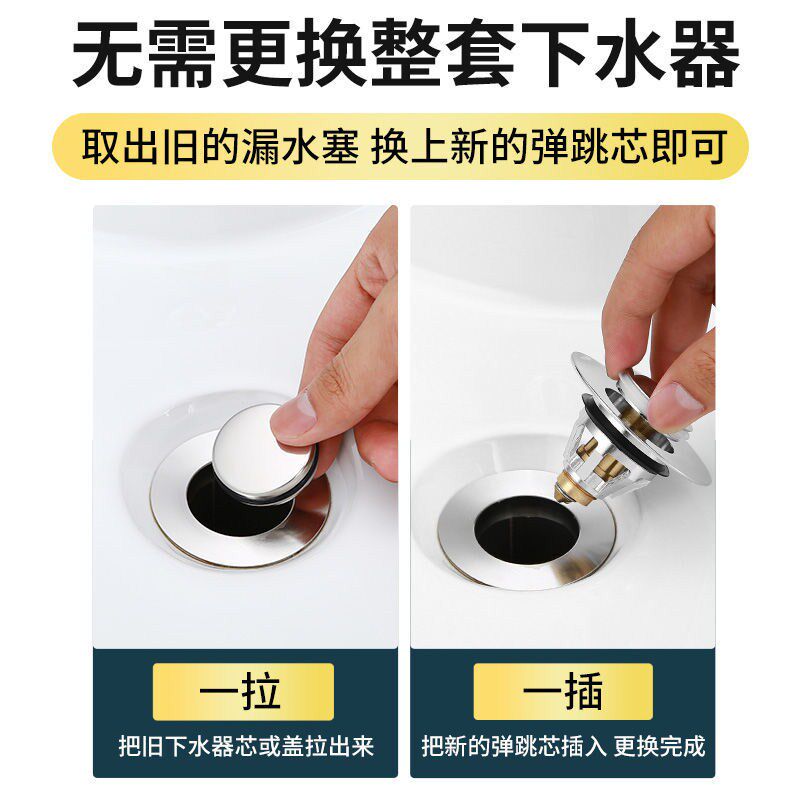 无需更换整套下水器

取出旧的漏水塞 换上新的弹跳芯即可

一拉

把旧下水器芯或盖拉出来

一插

把新的弹跳芯插入 更换完成