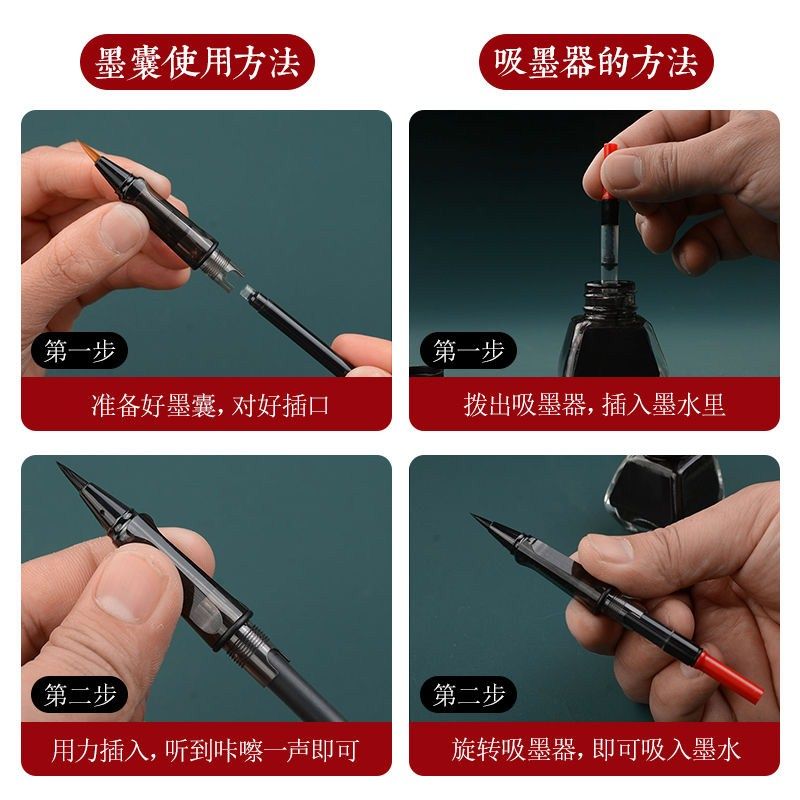 墨囊使用方法

第一步

准备好墨囊，对好插口

第二步

用力插入，听到咔嚓一声即可

吸墨器的方法

第一步

拨出吸墨器，插入墨水里

第二步

旋转吸墨器，即可吸入墨水