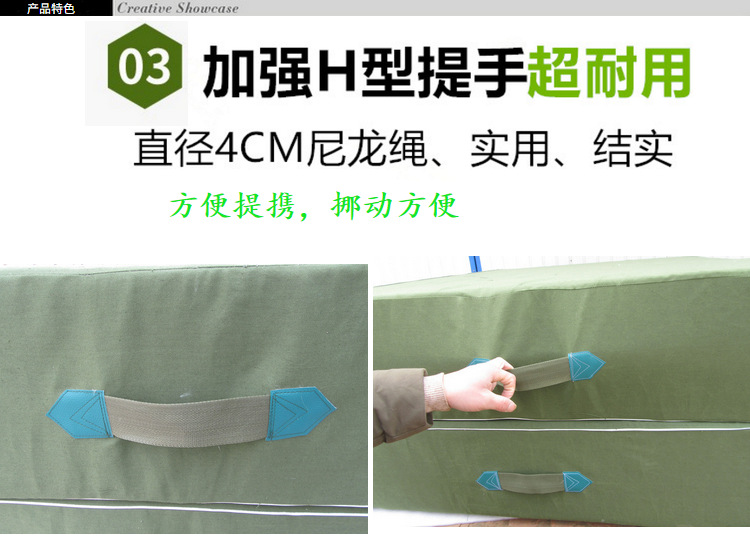 产品特色 Creative Showcase

03 加强H型提手超耐用

直径4CM尼龙绳、实用、结实

方便提携，挪动方便