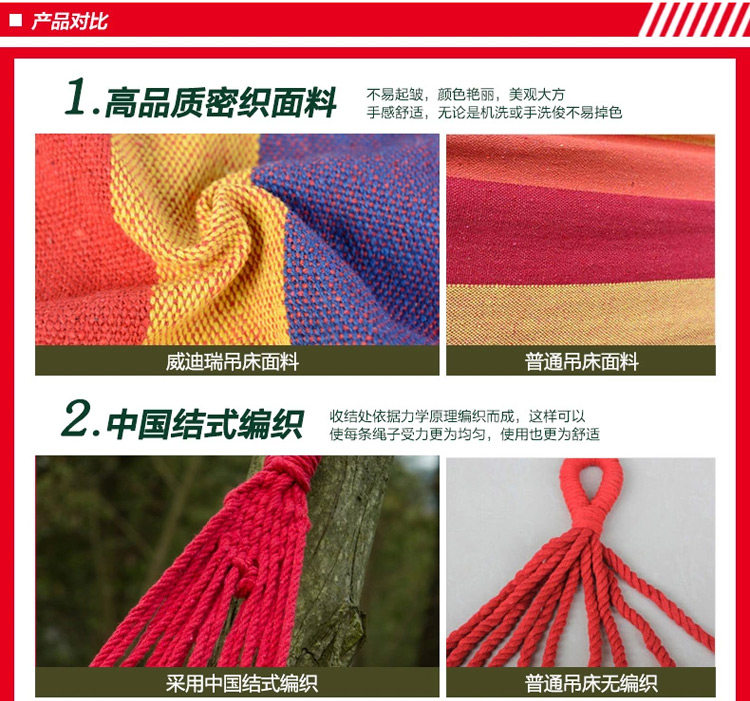 产品对比

1.高品质密织面料

不易起皱，颜色艳丽，美观大方
手感舒适，无论是机洗或手洗俊不易掉色

威迪瑞吊床面料

普通吊床面料

2.中国结式编织

收结处依据力学原理编织而成，这样可以
使每条绳子受力更为均匀，使用也更为舒适

采用中国结式编织

普通吊床无编织