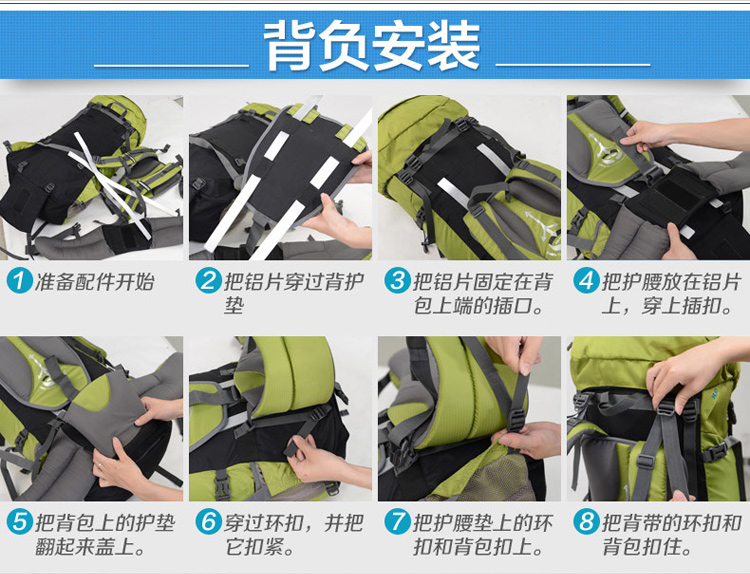 背负安装

1 准备配件开始

2 把铝片穿过背护垫

3 把铝片固定在背包上端的插口。

4 把护腰放在铝片上，穿上插扣。

5 把背包上的护垫翻起来盖上。

6 穿过环扣，并把它扣紧。

7 把护腰垫上的环扣和背包扣上。

8 把背带的环扣和背包扣住。