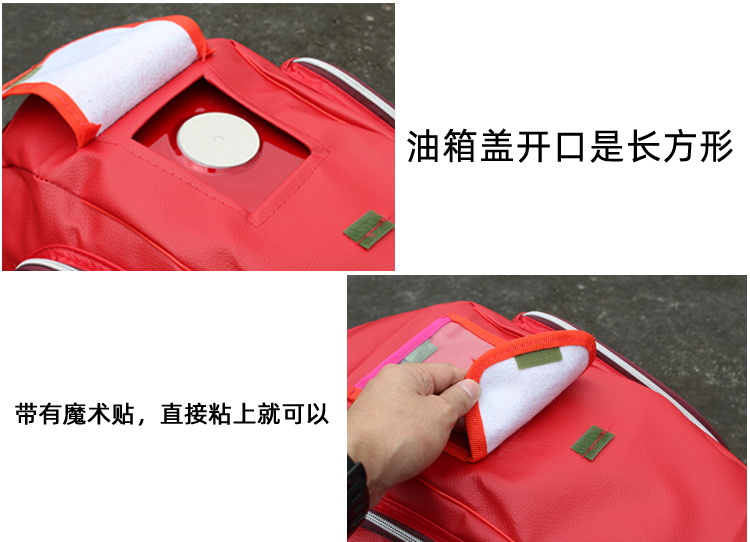 油箱盖开口是长方形

带有魔术贴，直接粘上就可以