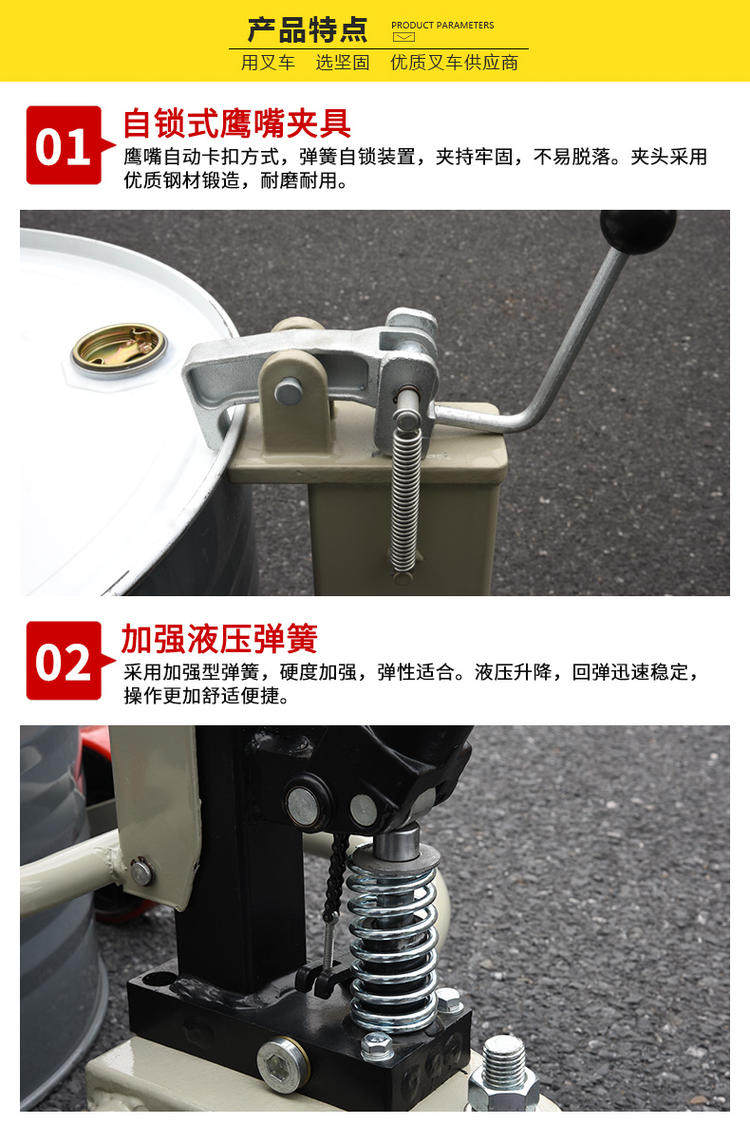 产品特点 PRODUCT PARAMETERS

用叉车 选坚固 优质叉车供应商

01 自锁式鹰嘴夹具

鹰嘴自动卡扣方式，弹簧自锁装置，夹持牢固，不易脱落。夹头采用优质钢材锻造，耐磨耐用。

02 加强液压弹簧

采用加强型弹簧，硬度加强，弹性适合。液压升降，回弹迅速稳定，操作更加舒适便捷。