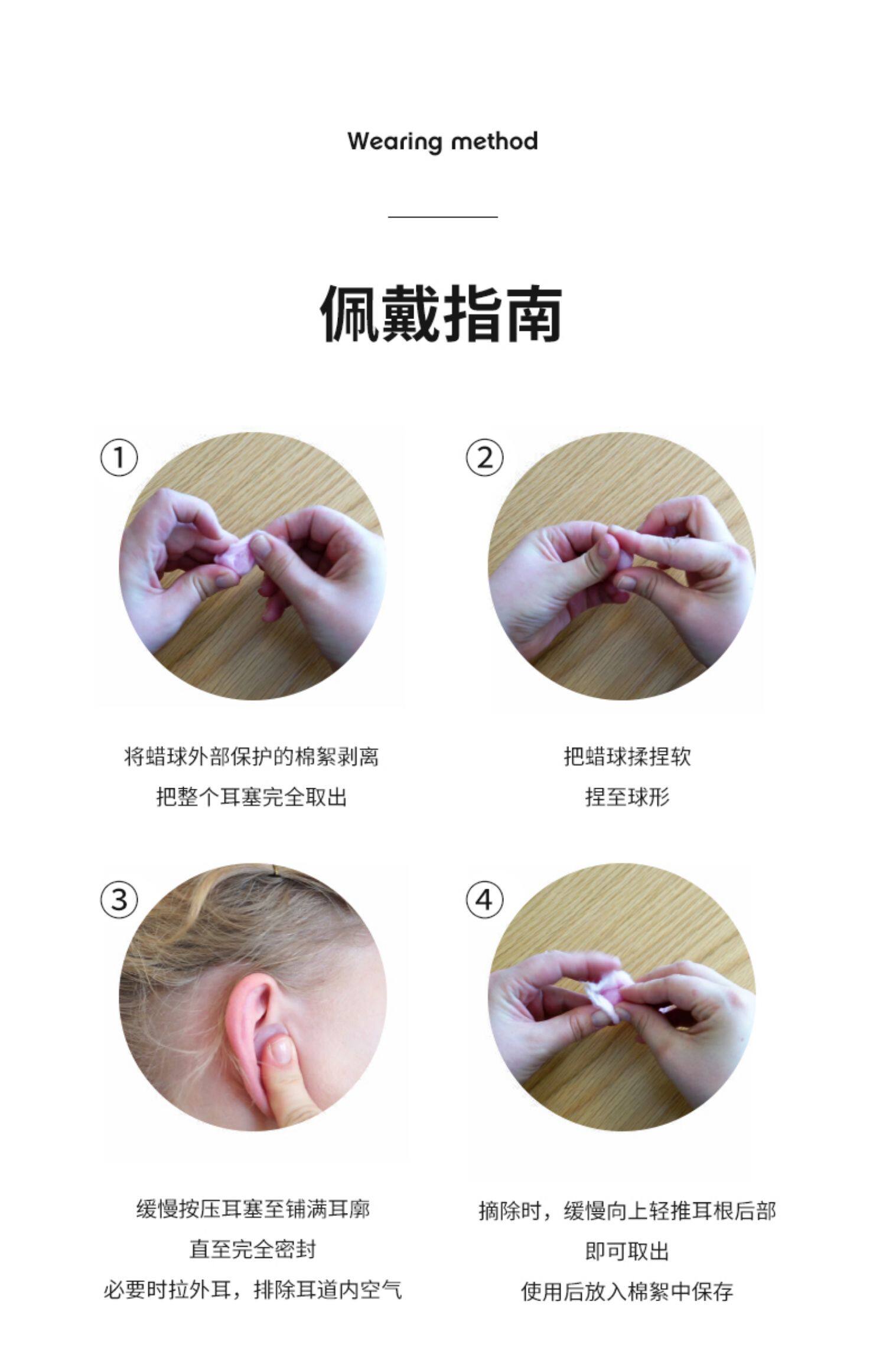 Wearing method

佩戴指南

①

将蜡球外部保护的棉絮剥离
把整个耳塞完全取出

②

把蜡球揉捏软
捏至球形

③

缓慢按压耳塞至铺满耳廓
直至完全密封
必要时拉外耳，排除耳道内空气

④

摘除时，缓慢向上轻推耳根后部
即可取出
使用后放入棉絮中保存