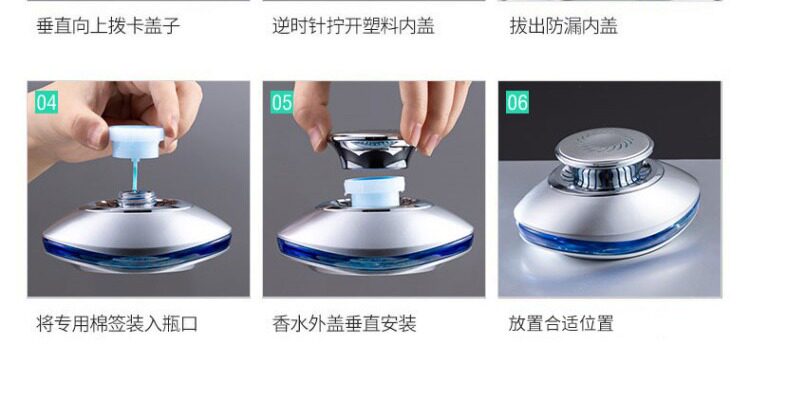 垂直向上拨卡盖子

逆时针拧开塑料内盖

拔出防漏内盖

04

将专用棉签装入瓶口

05

香水外盖垂直安装

06

放置合适位置