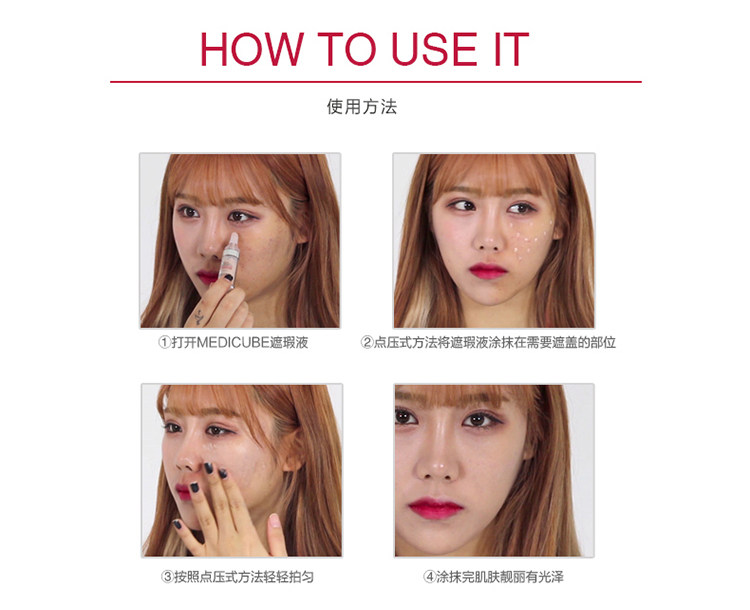 HOW TO USE IT

使用方法

①打开MEDICUBE遮瑕液

②点压式方法将遮瑕液涂抹在需要遮盖的部位

③按照点压式方法轻轻拍匀

④涂抹完肌肤靓丽有光泽