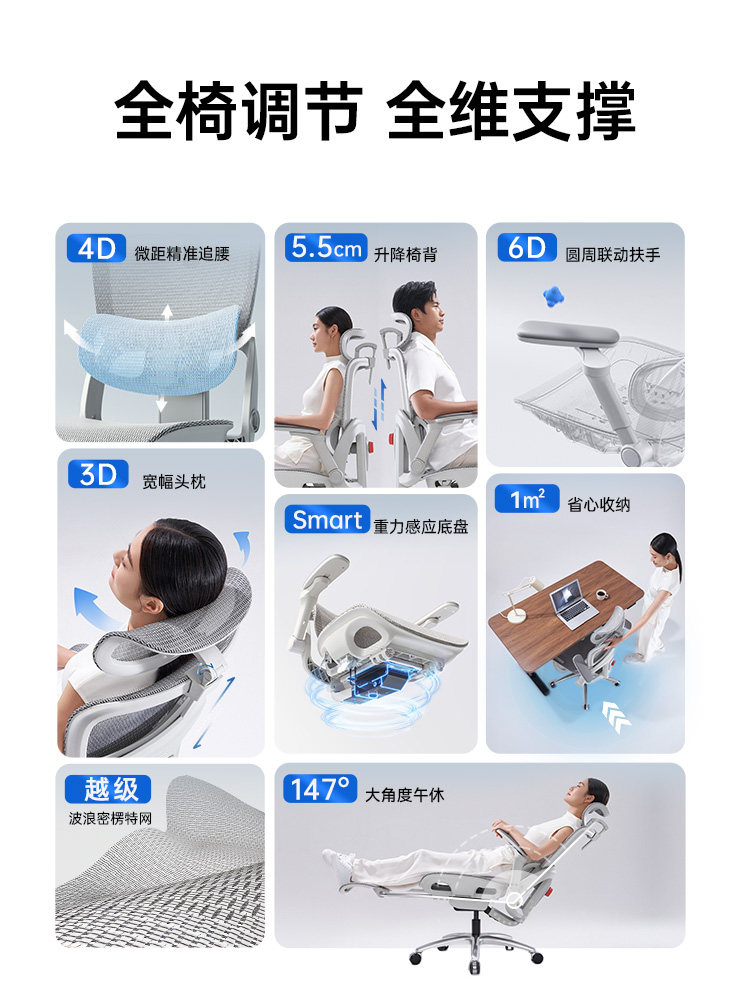 全椅调节 全维支撑

4D 微距精准追腰

5.5cm 升降椅背

6D 圆周联动扶手

3D 宽幅头枕

Smart 重力感应底盘

$1m^2$ 省心收纳

越级 波浪密楞特网

147° 大角度午休