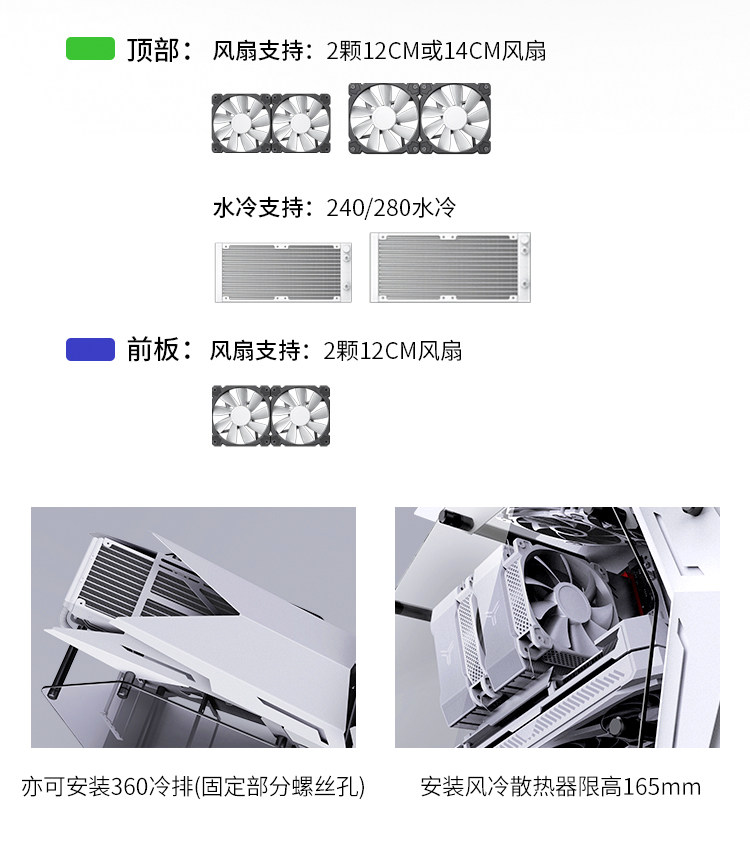 顶部： 风扇支持：2颗12CM或14CM风扇

水冷支持：240/280水冷

前板： 风扇支持：2颗12CM风扇

亦可安装360冷排(固定部分螺丝孔)

安装风冷散热器限高165mm