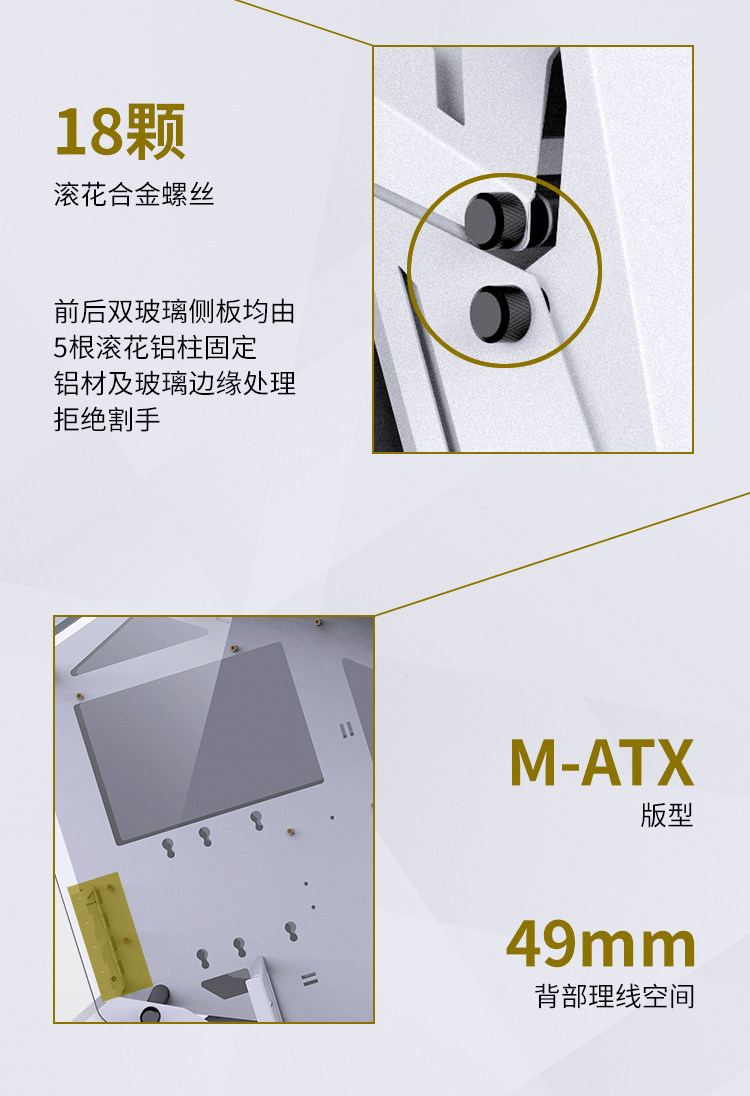 18颗
滚花合金螺丝

前后双玻璃侧板均由
5根滚花铝柱固定
铝材及玻璃边缘处理
拒绝割手

M-ATX
版型

49mm
背部理线空间