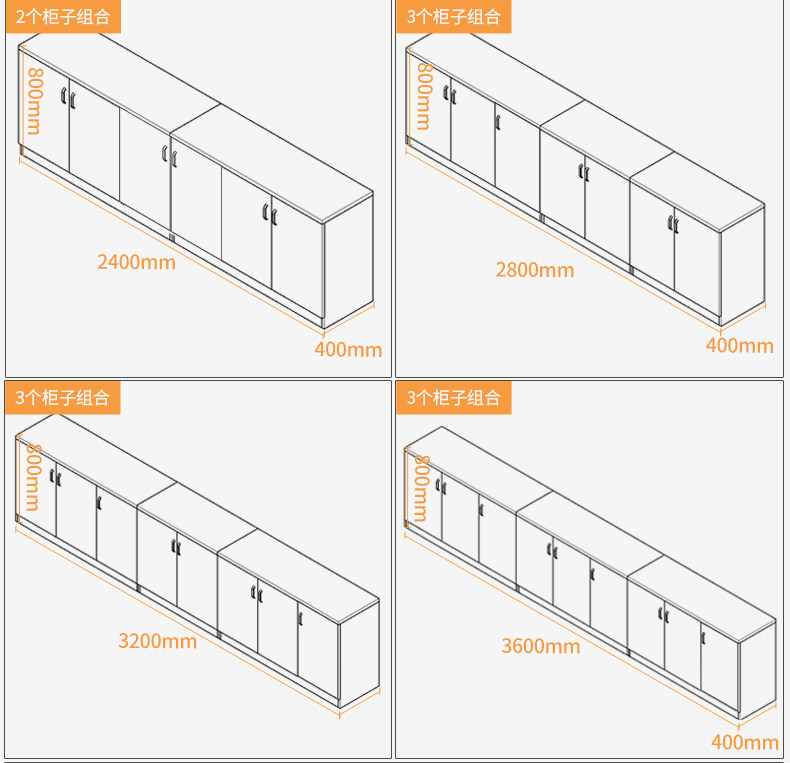 2个柜子组合

800mm

2400mm

400mm

3个柜子组合

800mm

2800mm

400mm

3个柜子组合

800mm

3200mm

3个柜子组合

800mm

3600mm

400mm