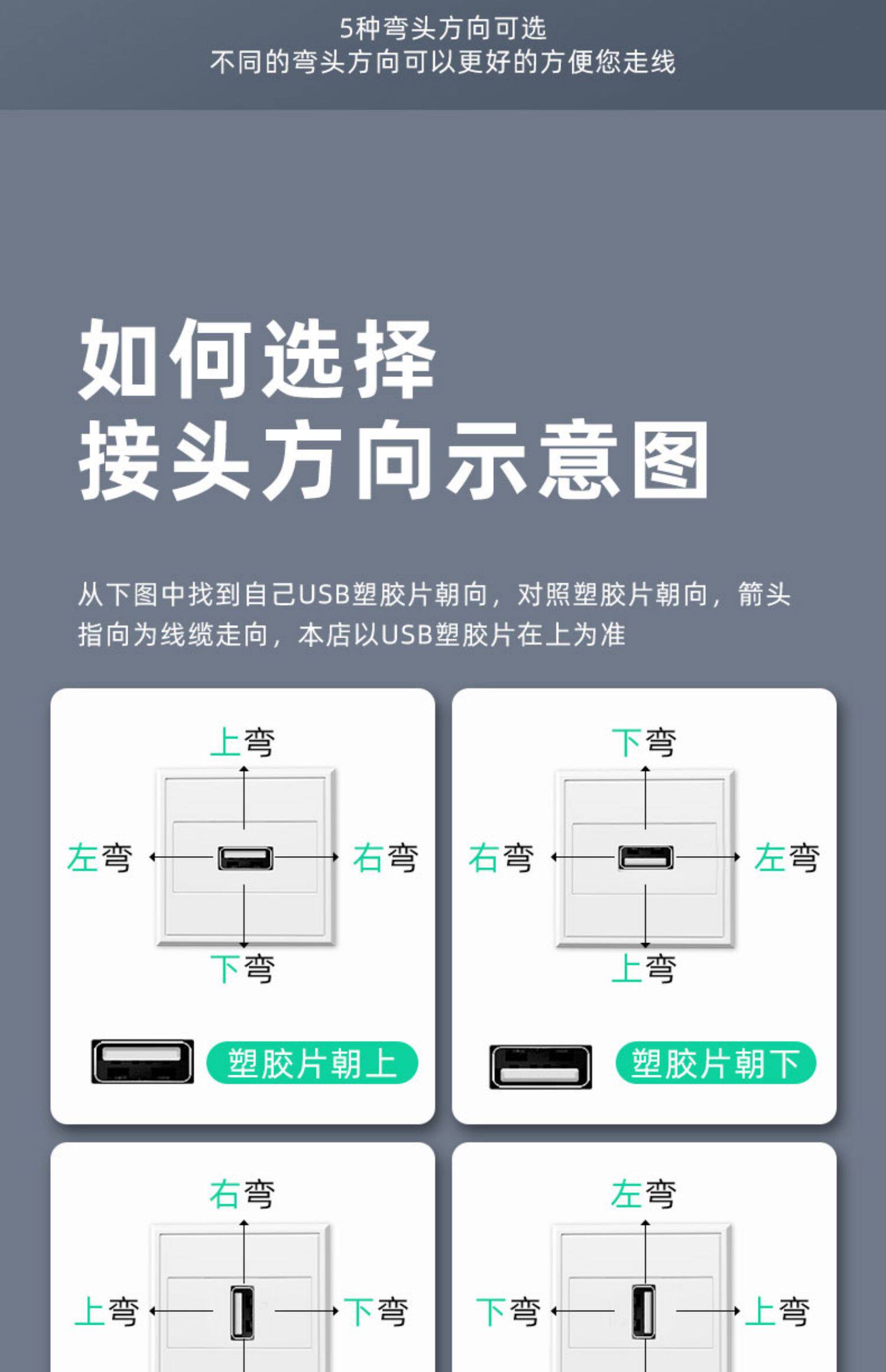 5种弯头方向可选
不同的弯头方向可以更好的方便您走线

如何选择
接头方向示意图

从下图中找到自己USB塑胶片朝向，对照塑胶片朝向，箭头指向为线缆走向，本店以USB塑胶片在上为准

上弯
左弯
右弯
下弯
塑胶片朝上

下弯
右弯
左弯
上弯
塑胶片朝下

右弯
上弯
下弯

左弯
下弯
上弯