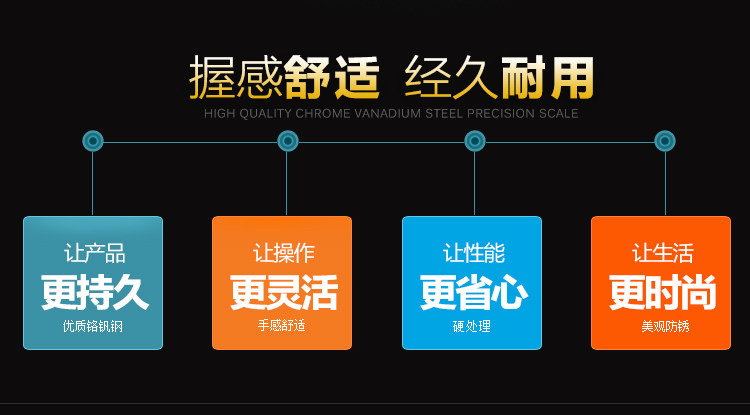 握感舒适 经久耐用

HIGH QUALITY CHROME VANADIUM STEEL PRECISION SCALE

让产品
更持久
优质铬钒钢

让操作
更灵活
手感舒适

让性能
更省心
硬处理

让生活
更时尚
美观防锈