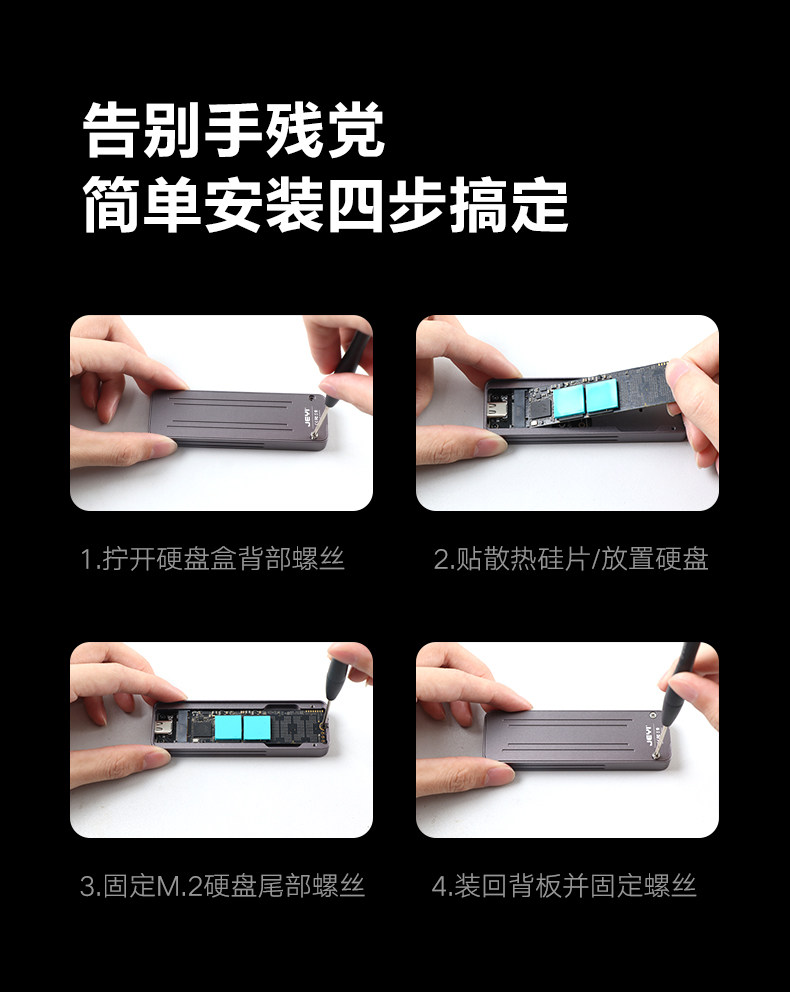 告别手残党
简单安装四步搞定

JEYI

1.拧开硬盘盒背部螺丝

2.贴散热硅片/放置硬盘

3.固定M.2硬盘尾部螺丝

JEYI

4.装回背板并固定螺丝