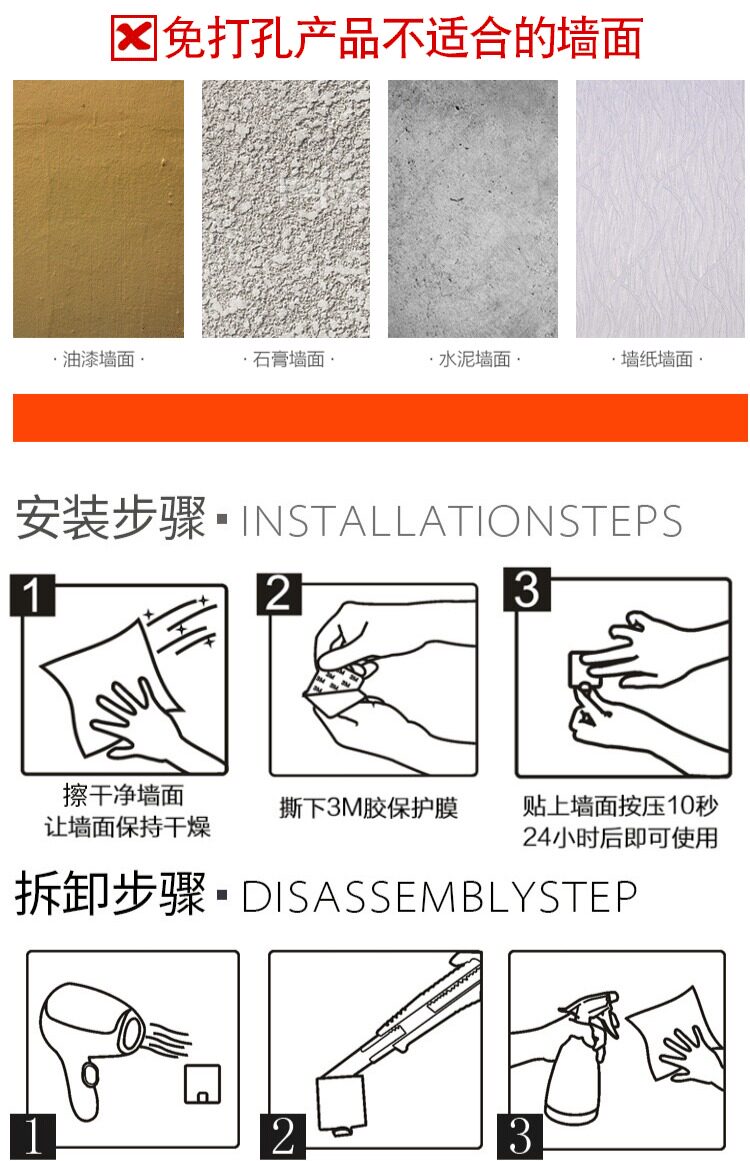 免打孔产品不适合的墙面

· 油漆墙面 ·

· 石膏墙面 ·

· 水泥墙面 ·

· 墙纸墙面 ·

安装步骤 ▪ INSTALLATIONSTEPS

1
擦干净墙面
让墙面保持干燥

2
撕下3M胶保护膜

3
贴上墙面按压10秒
24小时后即可使用

拆卸步骤 ▪ DISASSEMBLYSTEP

1

2

3