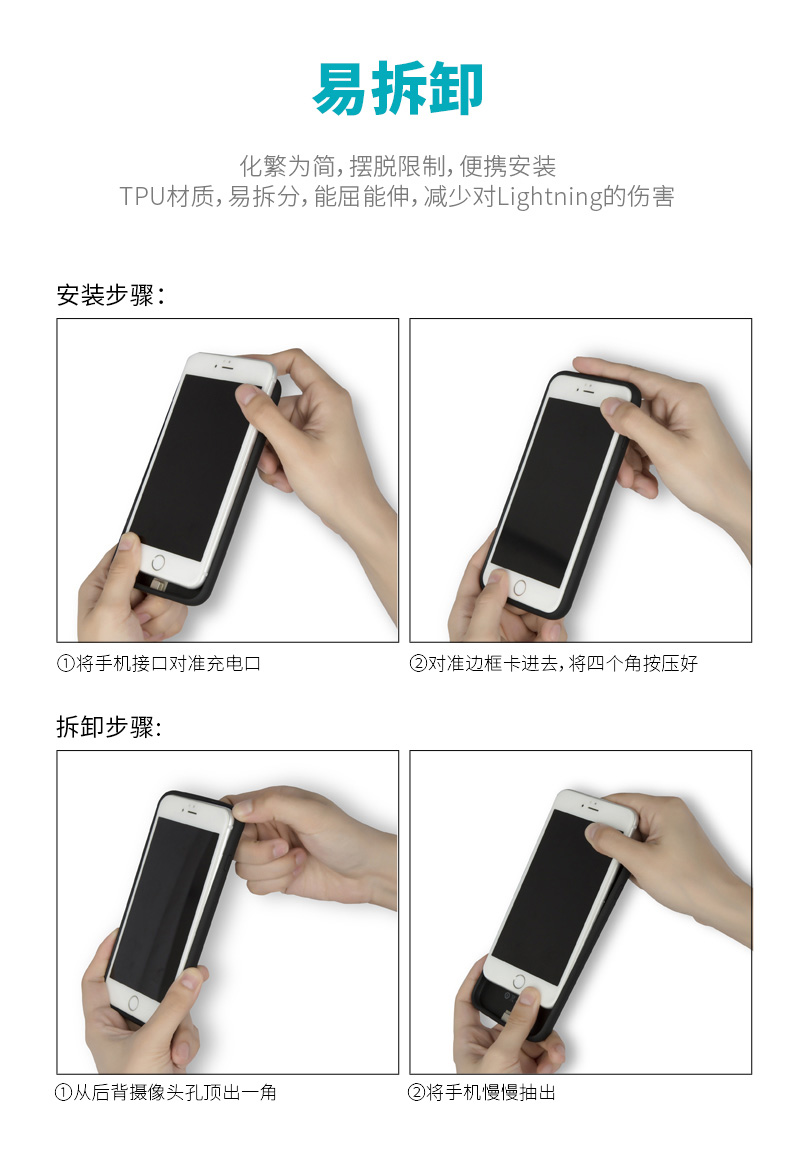 易拆卸

化繁为简，摆脱限制，便携安装
TPU材质，易拆分，能屈能伸，减少对Lightning的伤害

安装步骤：

①将手机接口对准充电口

②对准边框卡进去，将四个角按压好

拆卸步骤：

①从后背摄像头孔顶出一角

②将手机慢慢抽出